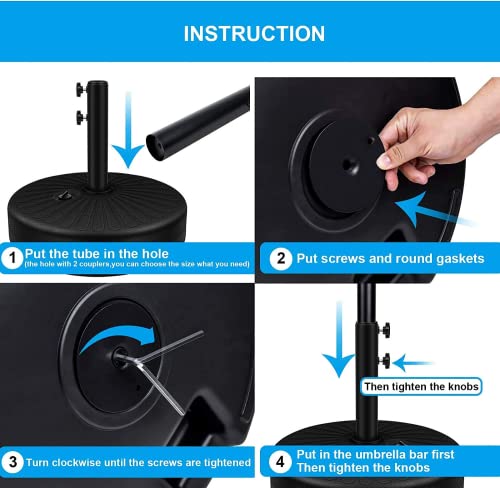 INSTRUCTION

1 Put the tube in the hole
(the hole with 2 couplers,you can choose the size what you need)

2 Put screws and round gaskets

3 Turn clockwise until the screws are tightened

Then tighten the knobs

4 Put in the umbrella bar first
Then tighten the knobs