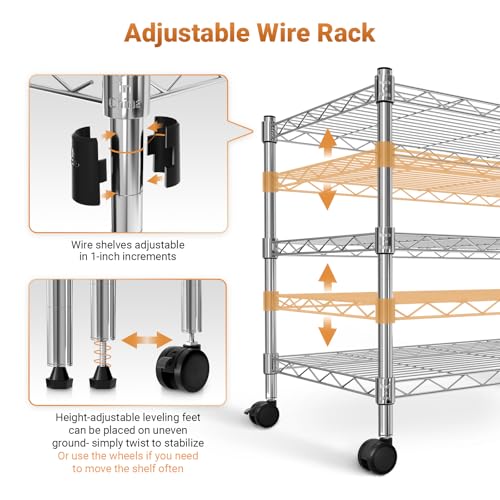 Adjustable Wire Rack

Wire shelves adjustable in 1-inch increments

Height-adjustable leveling feet can be placed on uneven ground- simply twist to stabilize
Or use the wheels if you need to move the shelf often