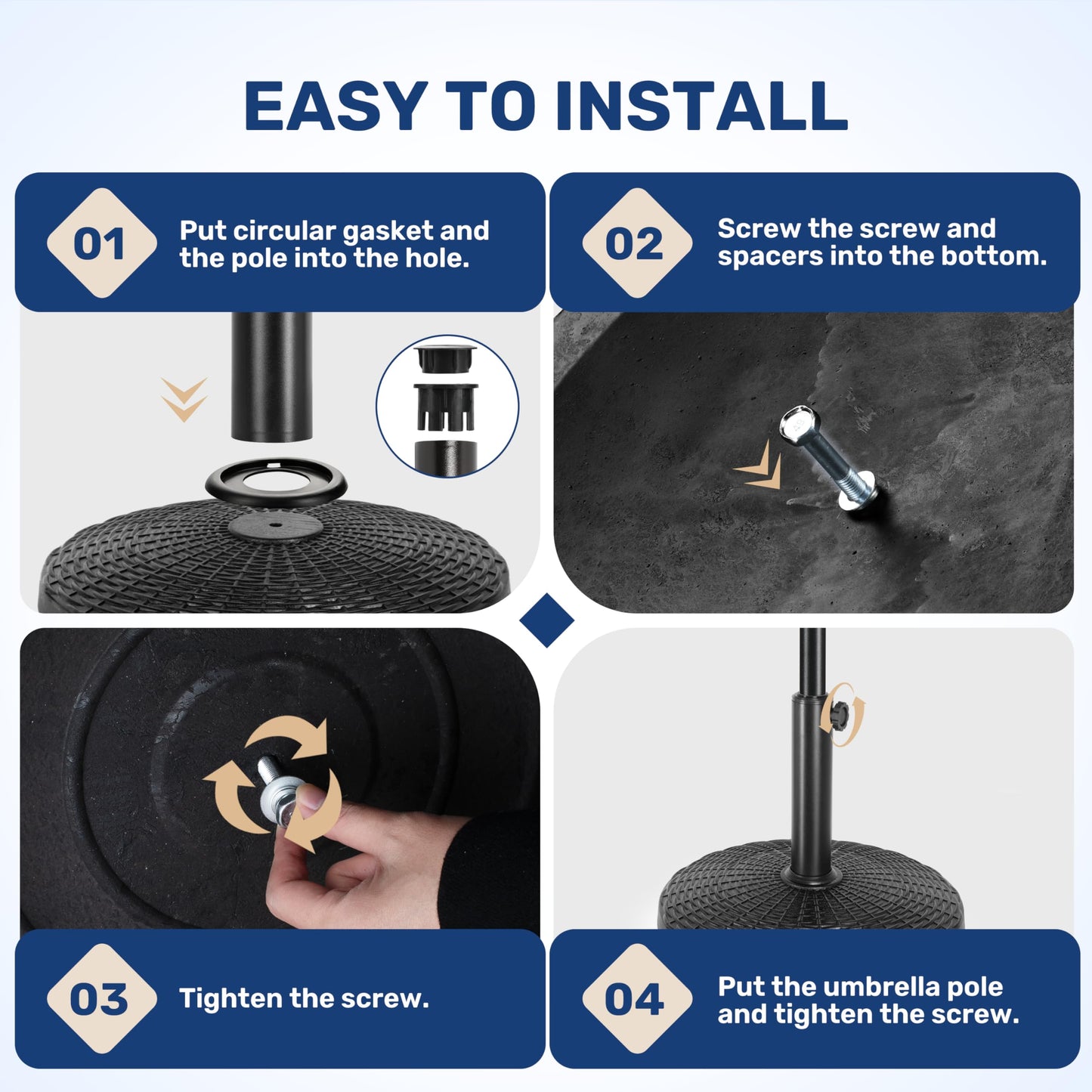 EASY TO INSTALL

01 Put circular gasket and the pole into the hole.

02 Screw the screw and spacers into the bottom.

03 Tighten the screw.

04 Put the umbrella pole and tighten the screw.