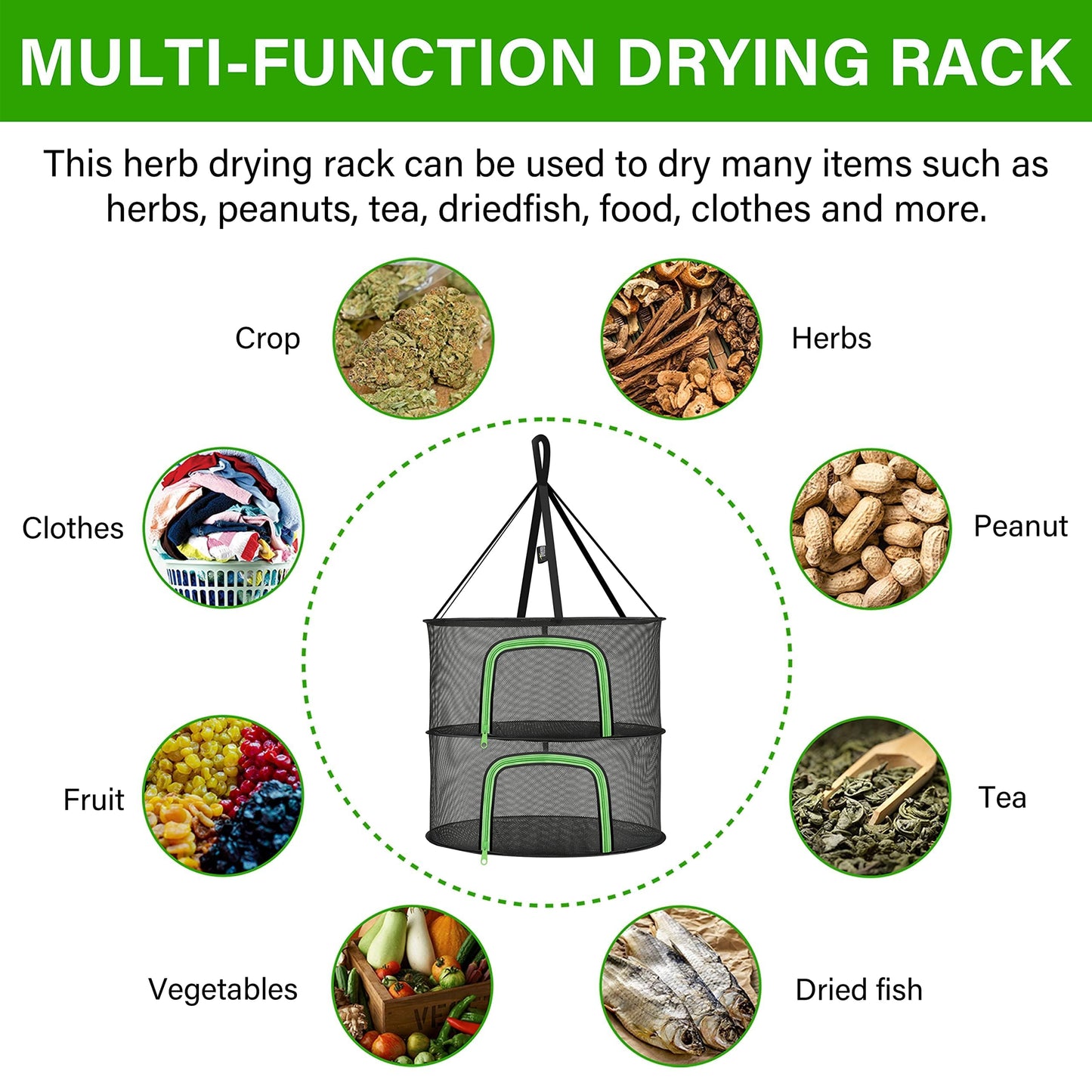 MULTI-FUNCTION DRYING RACK

This herb drying rack can be used to dry many items such as herbs, peanuts, tea, driedfish, food, clothes and more.

Crop

Herbs

Clothes

Peanut

Fruit

Tea

Vegetables

Dried fish