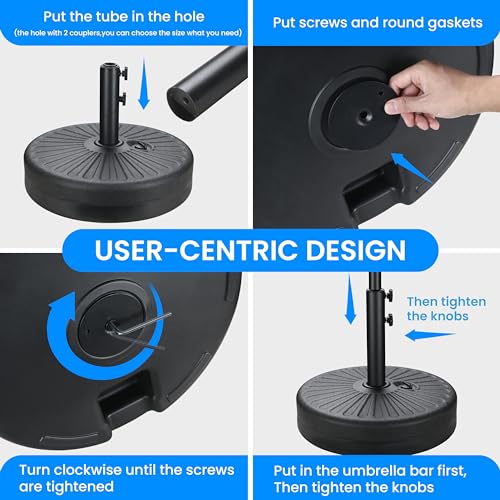 Put the tube in the hole
(the hole with 2 couplers,you can choose the size what you need)

Put screws and round gaskets

USER-CENTRIC DESIGN

Then tighten the knobs

Turn clockwise until the screws are tightened

Put in the umbrella bar first, Then tighten the knobs