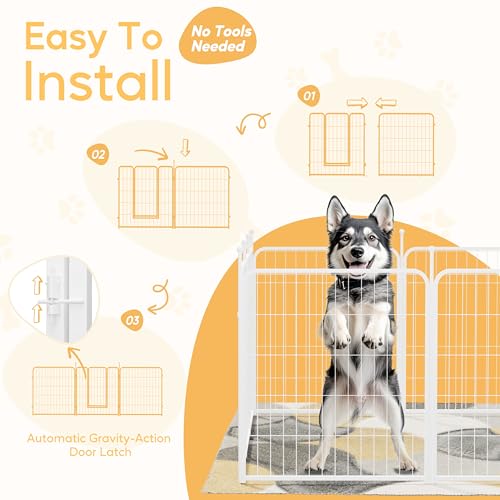 Easy To Install

No Tools Needed

01

02

03

Automatic Gravity-Action Door Latch