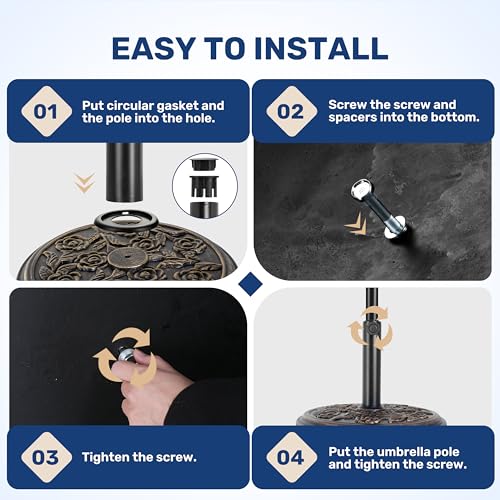 EASY TO INSTALL

01 Put circular gasket and the pole into the hole.

02 Screw the screw and spacers into the bottom.

03 Tighten the screw.

04 Put the umbrella pole and tighten the screw.