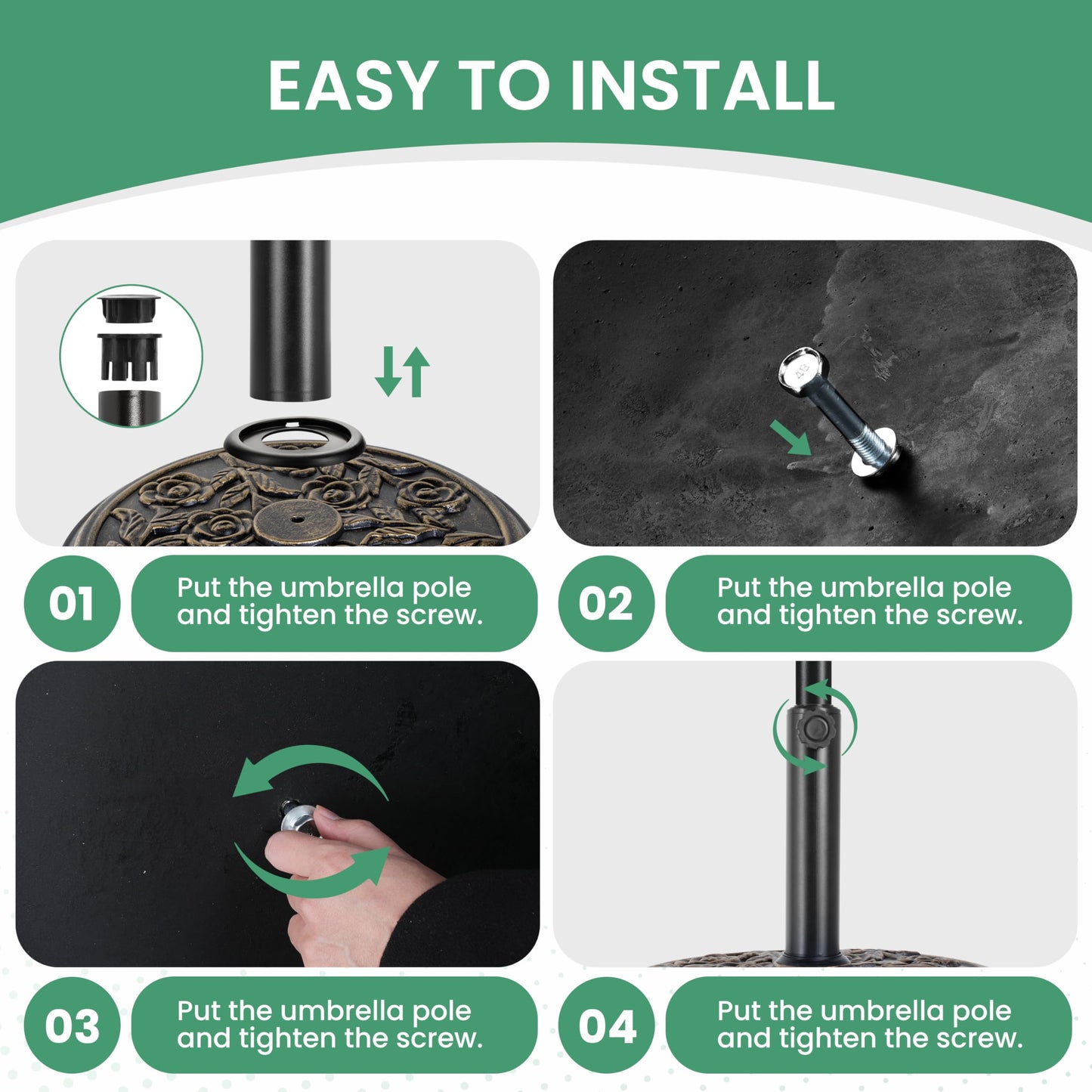 EASY TO INSTALL

01

Put the umbrella pole and tighten the screw.

02

Put the umbrella pole and tighten the screw.

03

Put the umbrella pole and tighten the screw.

04

Put the umbrella pole and tighten the screw.