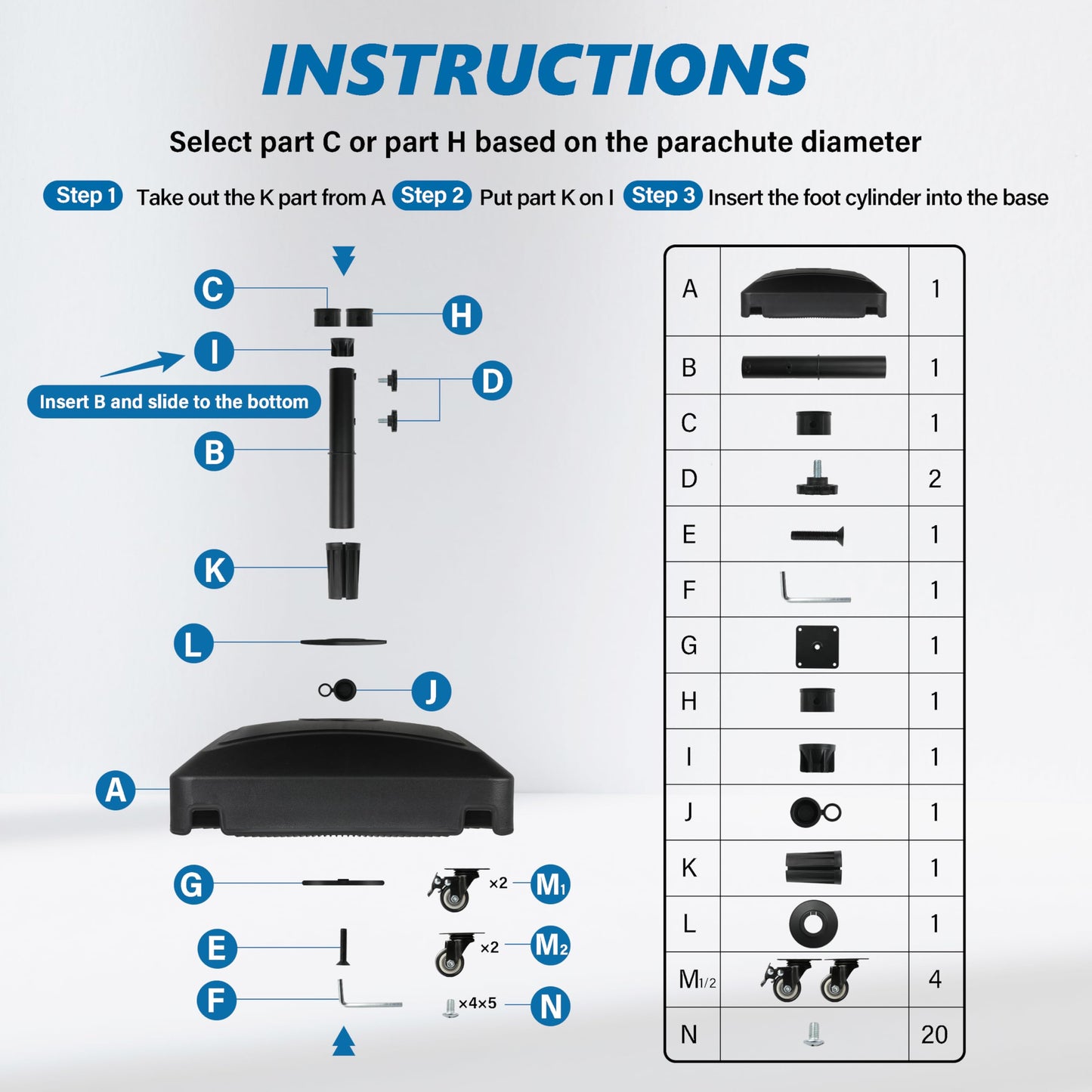 INSTRUCTIONS

Select part C or part H based on the parachute diameter

Step 1 Take out the K part from A Step 2 Put part K on I Step 3 Insert the foot cylinder into the base

C

H

I

Insert B and slide to the bottom

D

B

K

L

J

A

G

×2 $M_1$

E

×2 $M_2$

F

×4×5 N

| A | | 1 |
|---|---|---|
| B | | 1 |
| C | | 1 |
| D | | 2 |
| E | | 1 |
| F | | 1 |
| G | | 1 |
| H | | 1 |
| I | | 1 |
| J | | 1 |
| K | | 1 |
| L | | 1 |
| $M_{1/2}$ | | 4 |
| N | | 20 |