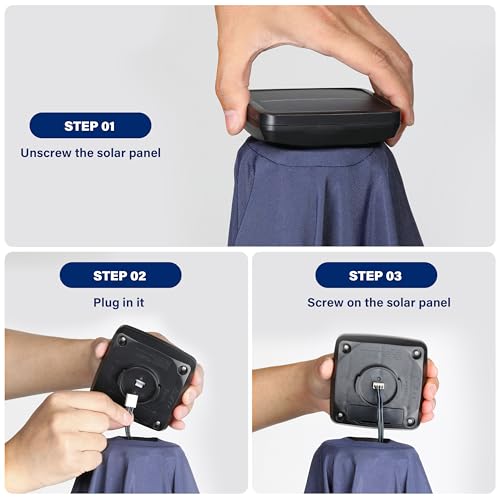 STEP 01
Unscrew the solar panel

STEP 02
Plug in it

STEP 03
Screw on the solar panel