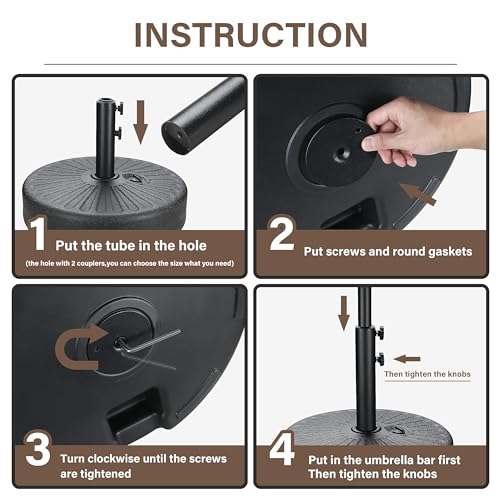 INSTRUCTION

1 Put the tube in the hole
(the hole with 2 couplers,you can choose the size what you need)

2 Put screws and round gaskets

3 Turn clockwise until the screws are tightened

Then tighten the knobs

4 Put in the umbrella bar first Then tighten the knobs