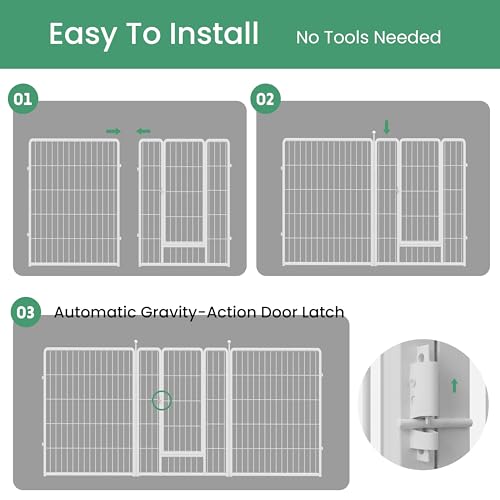 Easy To Install No Tools Needed

01

02

03 Automatic Gravity-Action Door Latch