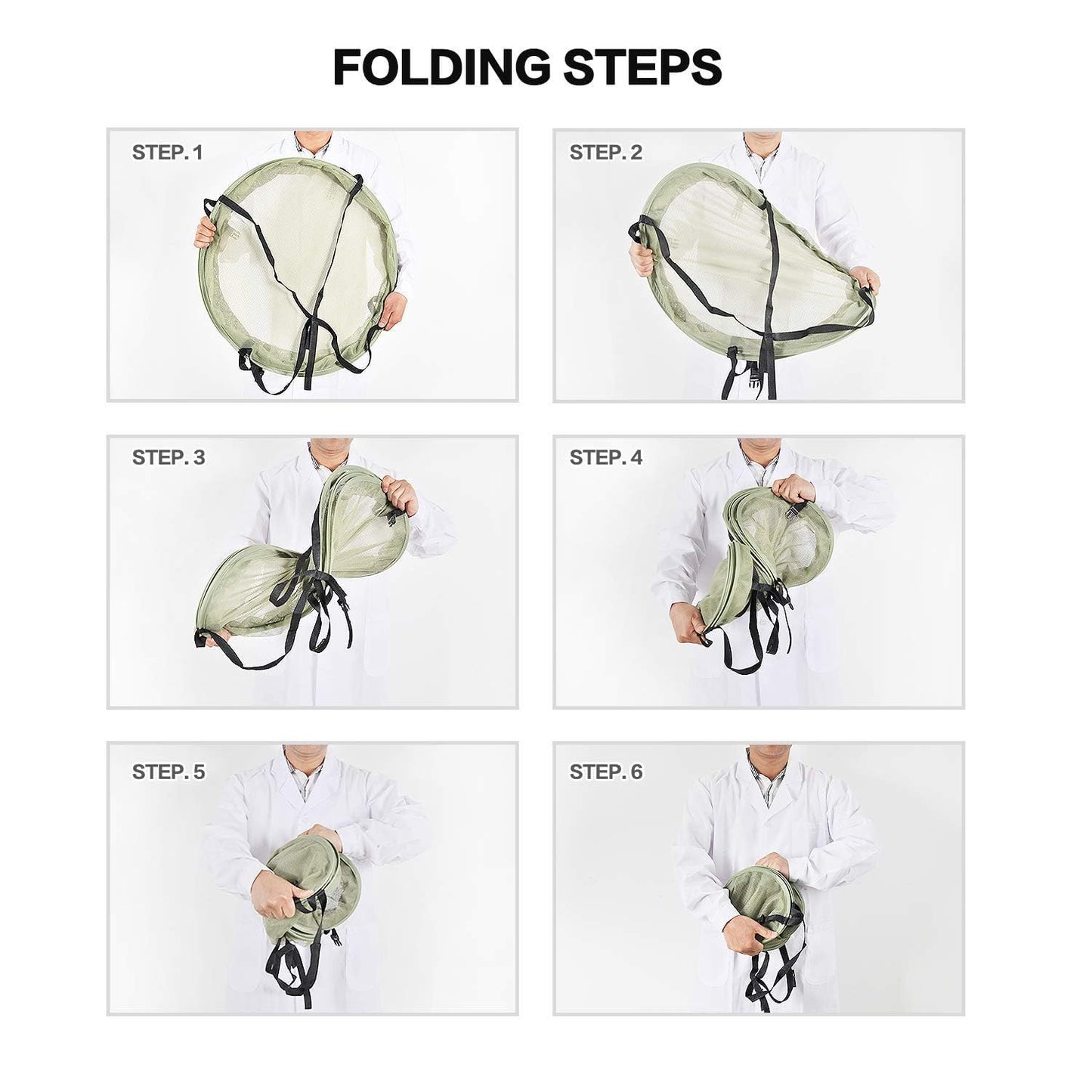 FOLDING STEPS

STEP. 1

STEP. 2

STEP. 3

STEP. 4

STEP. 5

STEP. 6