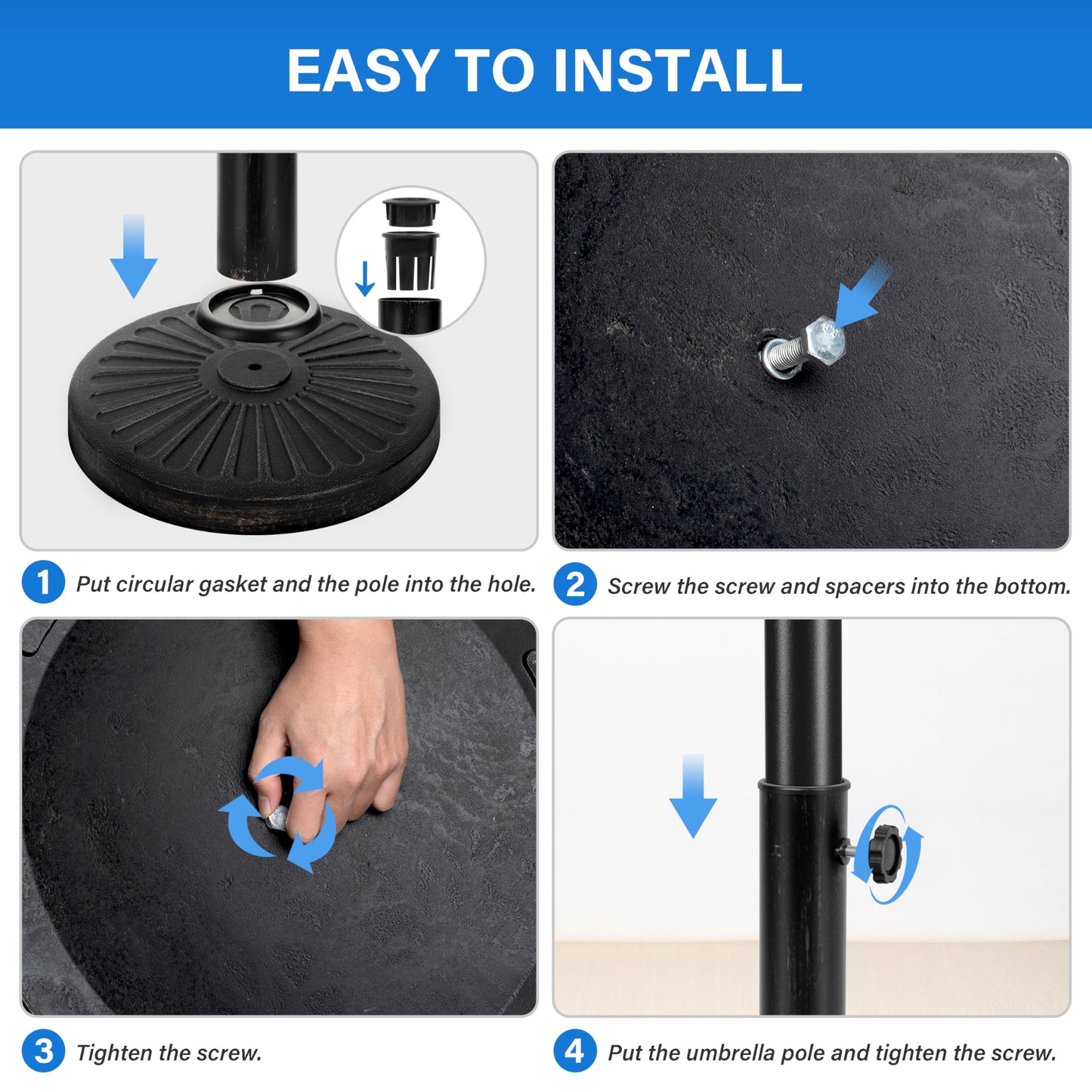 EASY TO INSTALL

1 Put circular gasket and the pole into the hole.

2 Screw the screw and spacers into the bottom.

3 Tighten the screw.

4 Put the umbrella pole and tighten the screw.