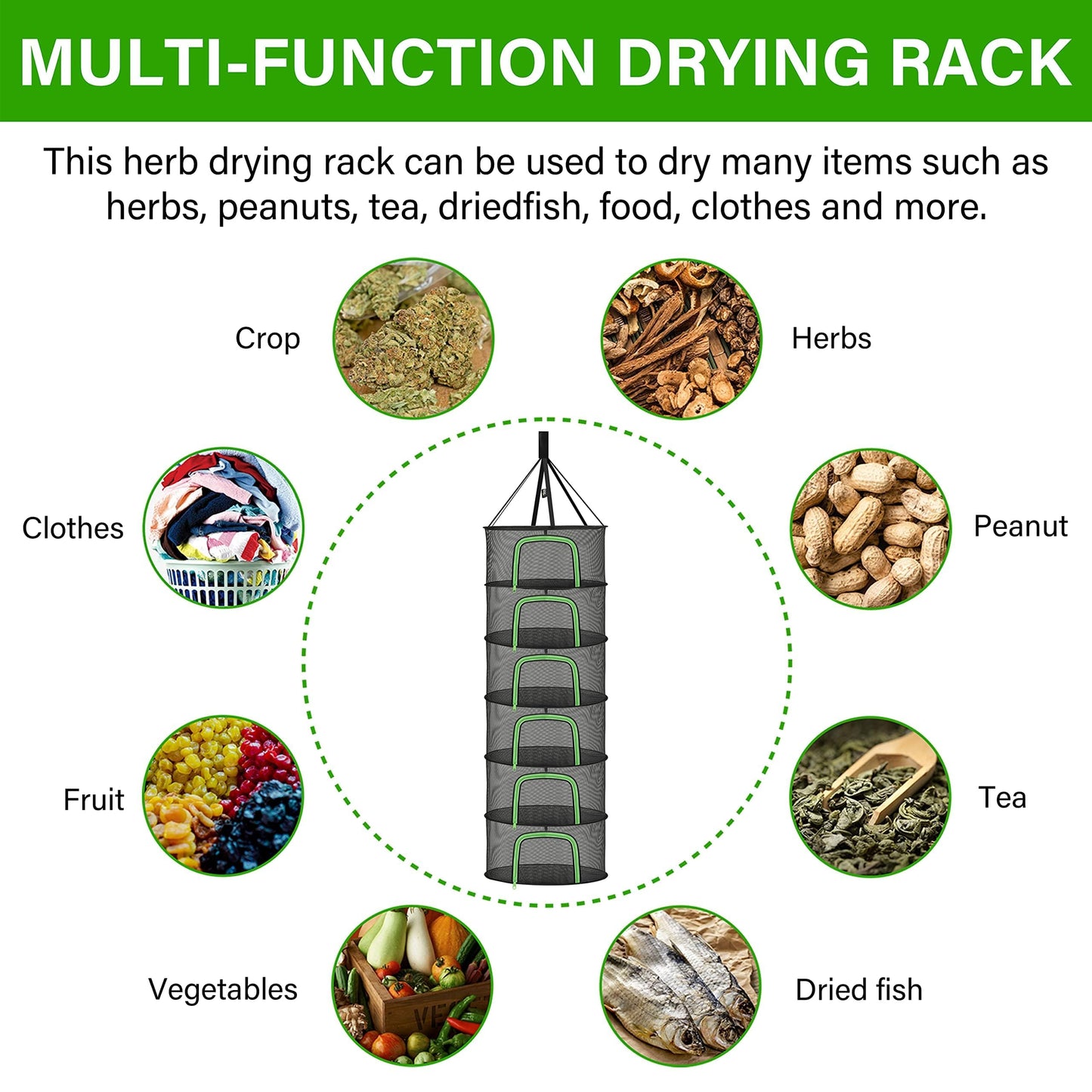 MULTI-FUNCTION DRYING RACK

This herb drying rack can be used to dry many items such as herbs, peanuts, tea, driedfish, food, clothes and more.

Crop

Herbs

Clothes

Peanut

Fruit

Tea

Vegetables

Dried fish