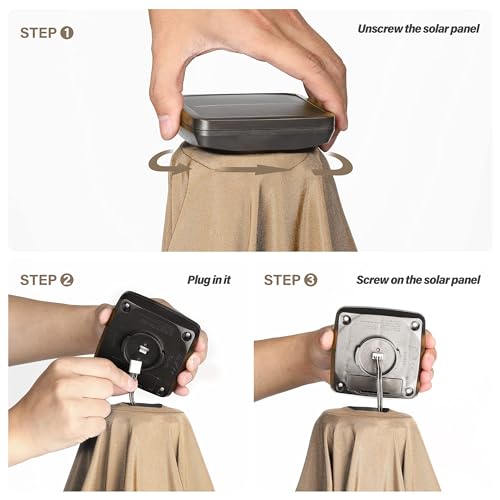 STEP ❶

Unscrew the solar panel

STEP ❷

Plug in it

STEP ❸

Screw on the solar panel