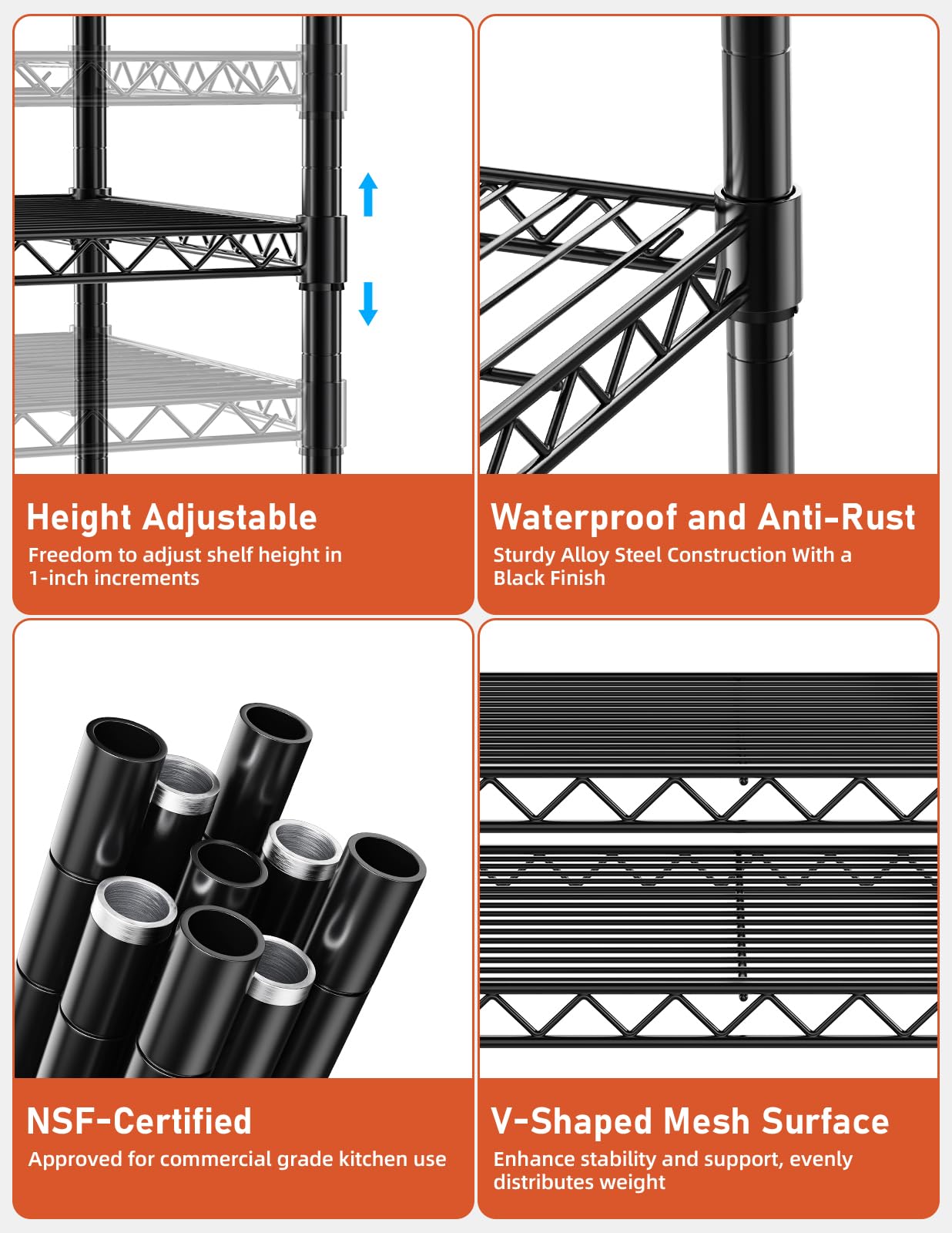 Height Adjustable
Freedom to adjust shelf height in 1-inch increments

Waterproof and Anti-Rust
Sturdy Alloy Steel Construction With a Black Finish

NSF-Certified
Approved for commercial grade kitchen use

V-Shaped Mesh Surface
Enhance stability and support, evenly distributes weight