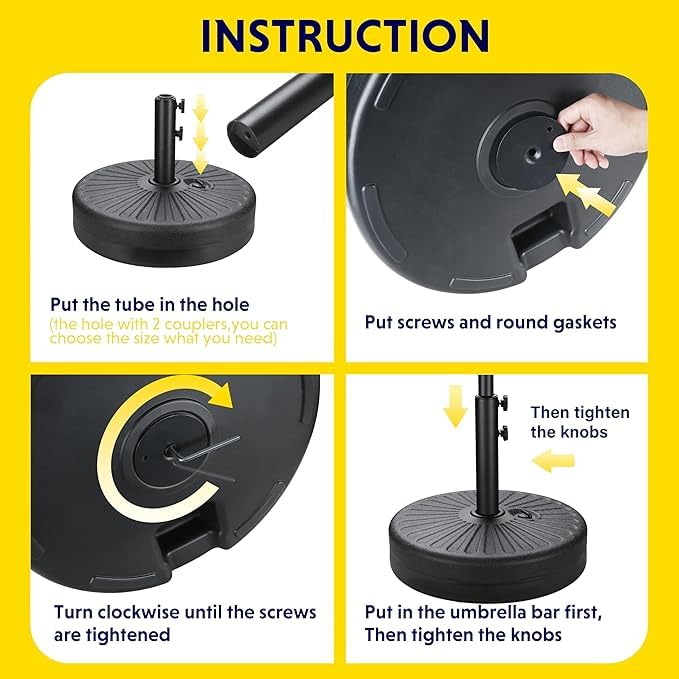 INSTRUCTION

Put the tube in the hole
(the hole with 2 couplers,you can choose the size what you need)

Put screws and round gaskets

Turn clockwise until the screws are tightened

Then tighten the knobs

Put in the umbrella bar first, Then tighten the knobs