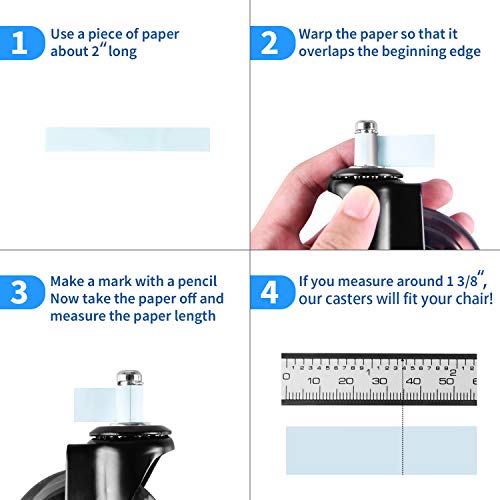 1 Use a piece of paper about 2" long

2 Warp the paper so that it overlaps the beginning edge

3 Make a mark with a pencil
Now take the paper off and measure the paper length

4 If you measure around 1 3/8", our casters will fit your chair!

1 2 3 4 5 6 7 8 9 1 1 2 3 4 5 6 7 8 9 2 1 2
0 10 20 30 40 50 6