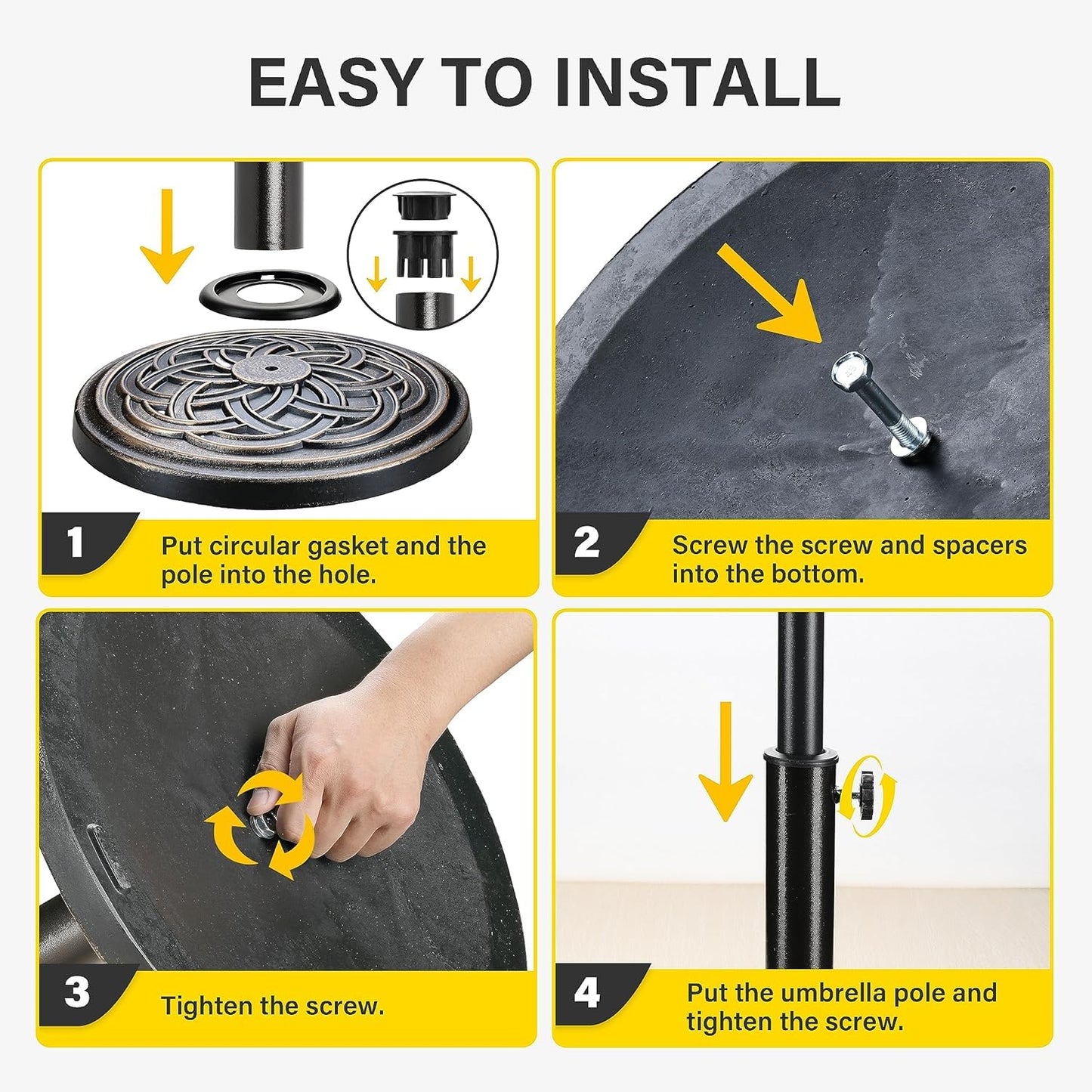 EASY TO INSTALL

1 Put circular gasket and the pole into the hole.

2 Screw the screw and spacers into the bottom.

3 Tighten the screw.

4 Put the umbrella pole and tighten the screw.