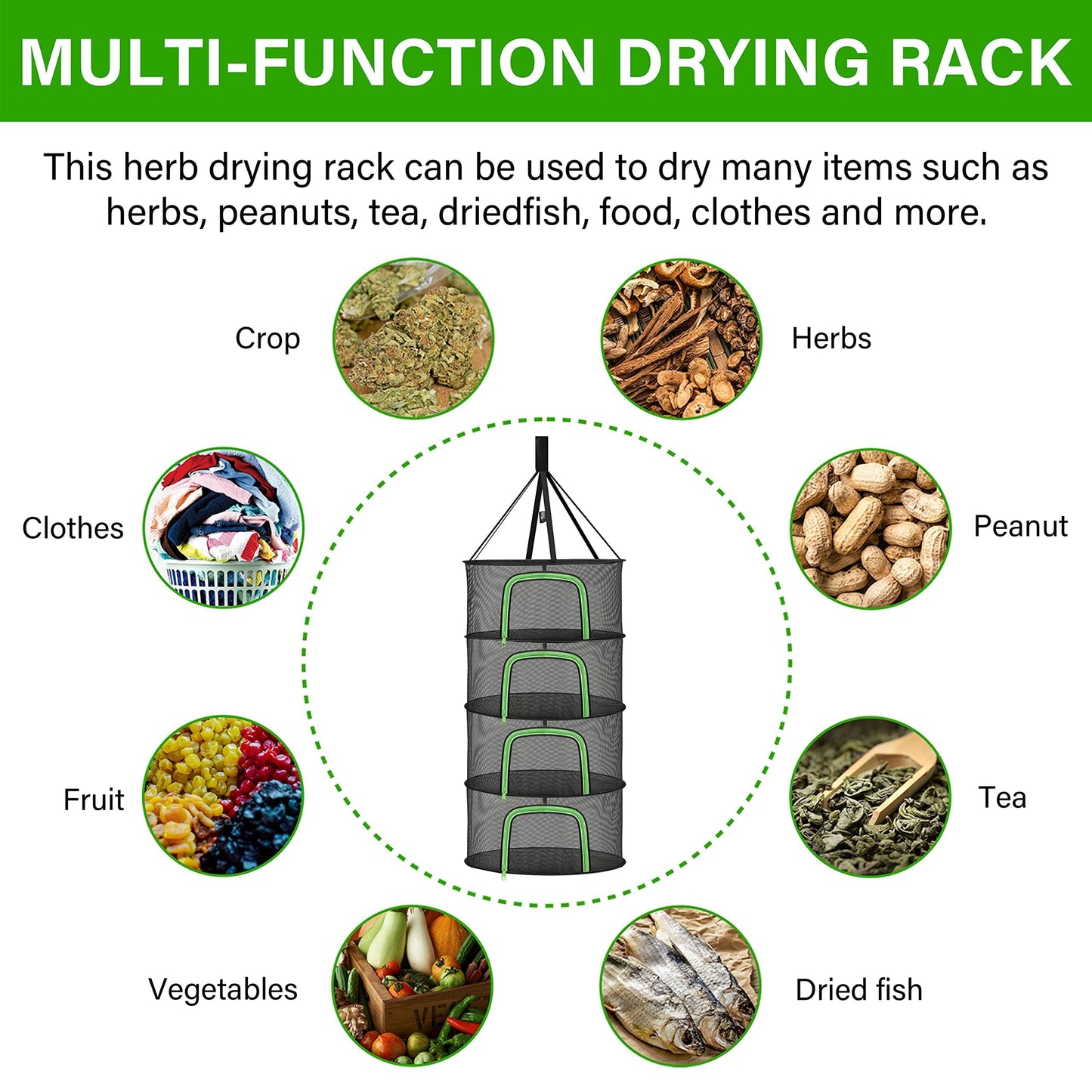 MULTI-FUNCTION DRYING RACK

This herb drying rack can be used to dry many items such as herbs, peanuts, tea, driedfish, food, clothes and more.

Crop

Herbs

Clothes

Peanut

Fruit

Tea

Vegetables

Dried fish