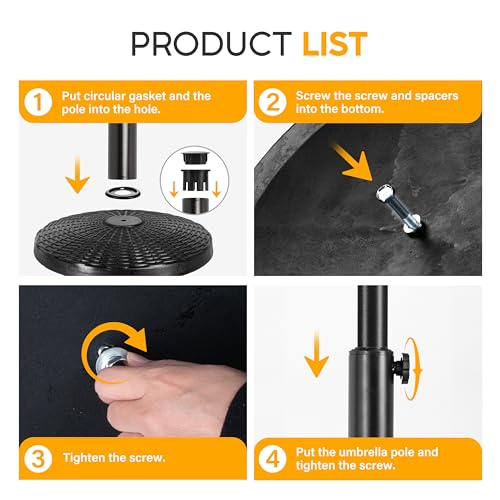 PRODUCT LIST

1 Put circular gasket and the pole into the hole.

2 Screw the screw and spacers into the bottom.

3 Tighten the screw.

4 Put the umbrella pole and tighten the screw.