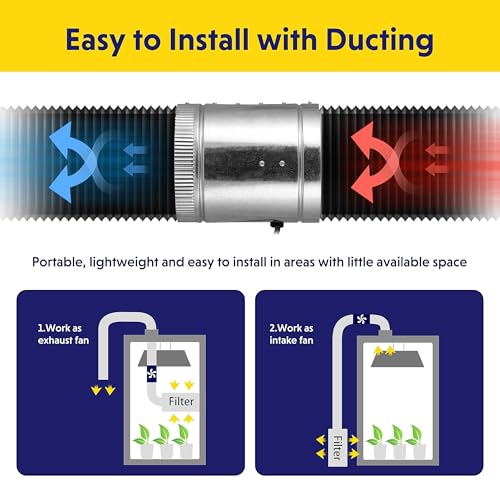 Easy to Install with Ducting

Portable, lightweight and easy to install in areas with little available space

1.Work as exhaust fan

Filter

2.Work as intake fan

Filter