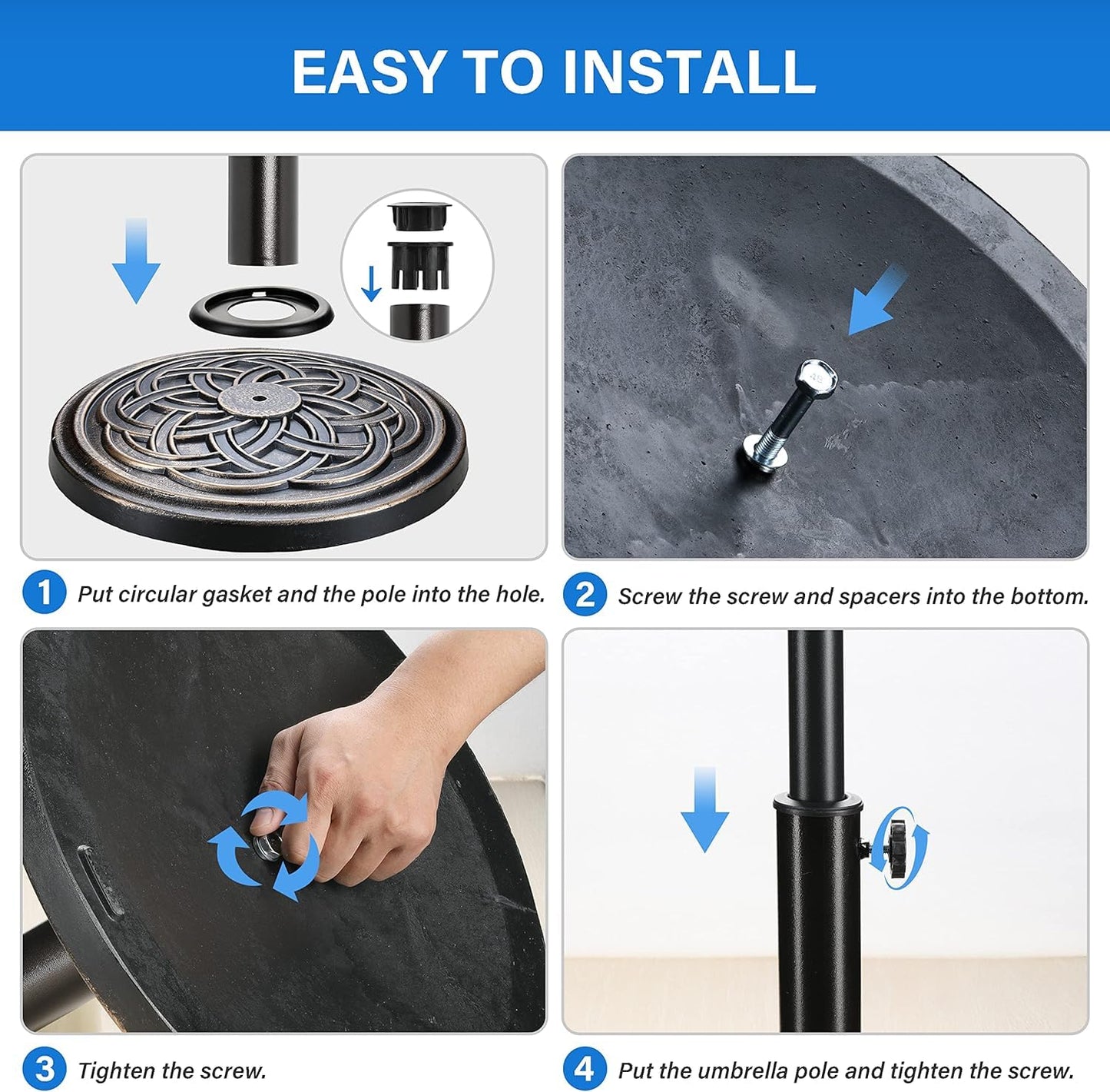 EASY TO INSTALL

1 Put circular gasket and the pole into the hole.

2 Screw the screw and spacers into the bottom.

3 Tighten the screw.

4 Put the umbrella pole and tighten the screw.