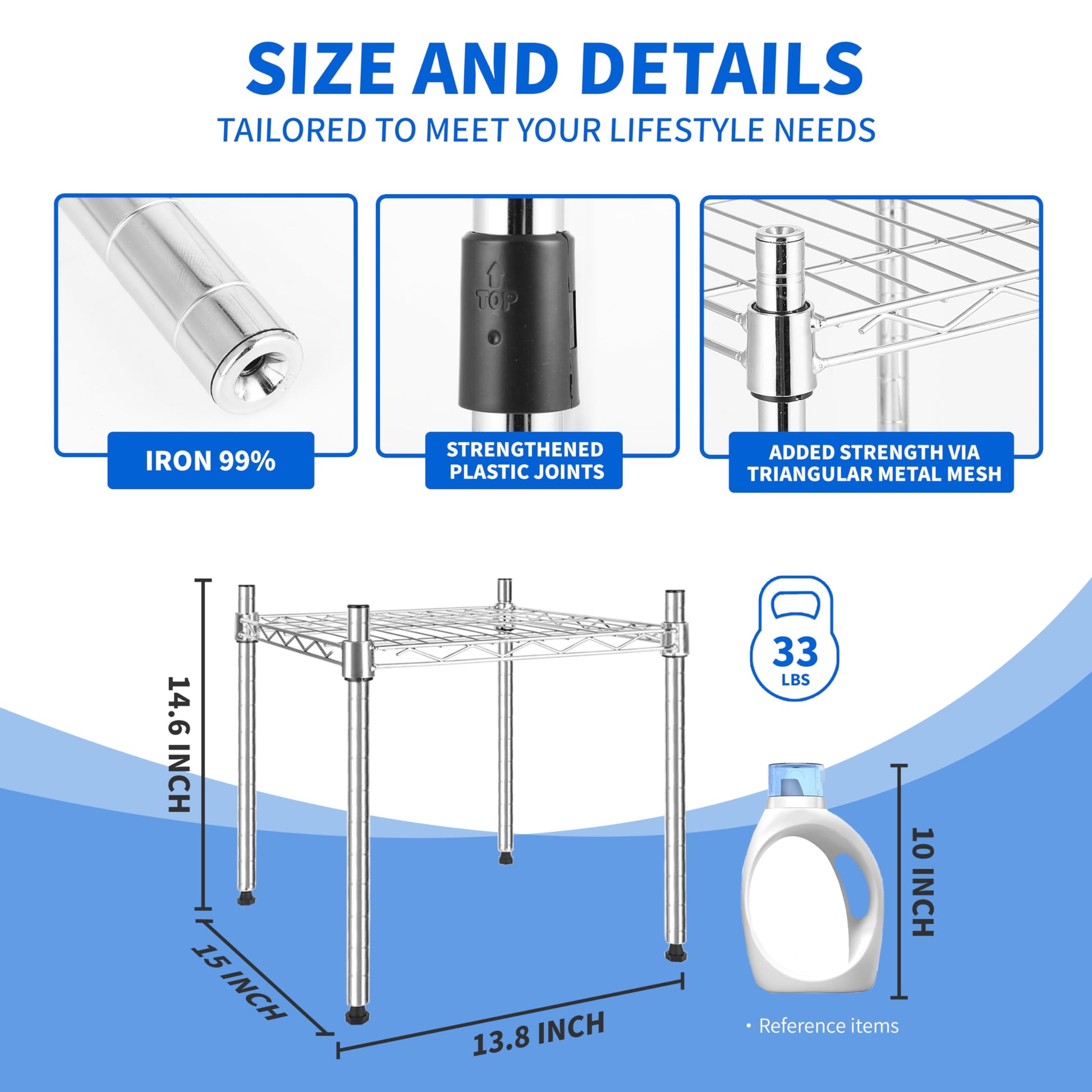 SIZE AND DETAILS

TAILORED TO MEET YOUR LIFESTYLE NEEDS

IRON 99%

TOP

STRENGTHENED PLASTIC JOINTS

ADDED STRENGTH VIA TRIANGULAR METAL MESH

33 LBS

14.6 INCH

15 INCH

13.8 INCH

10 INCH

• Reference items