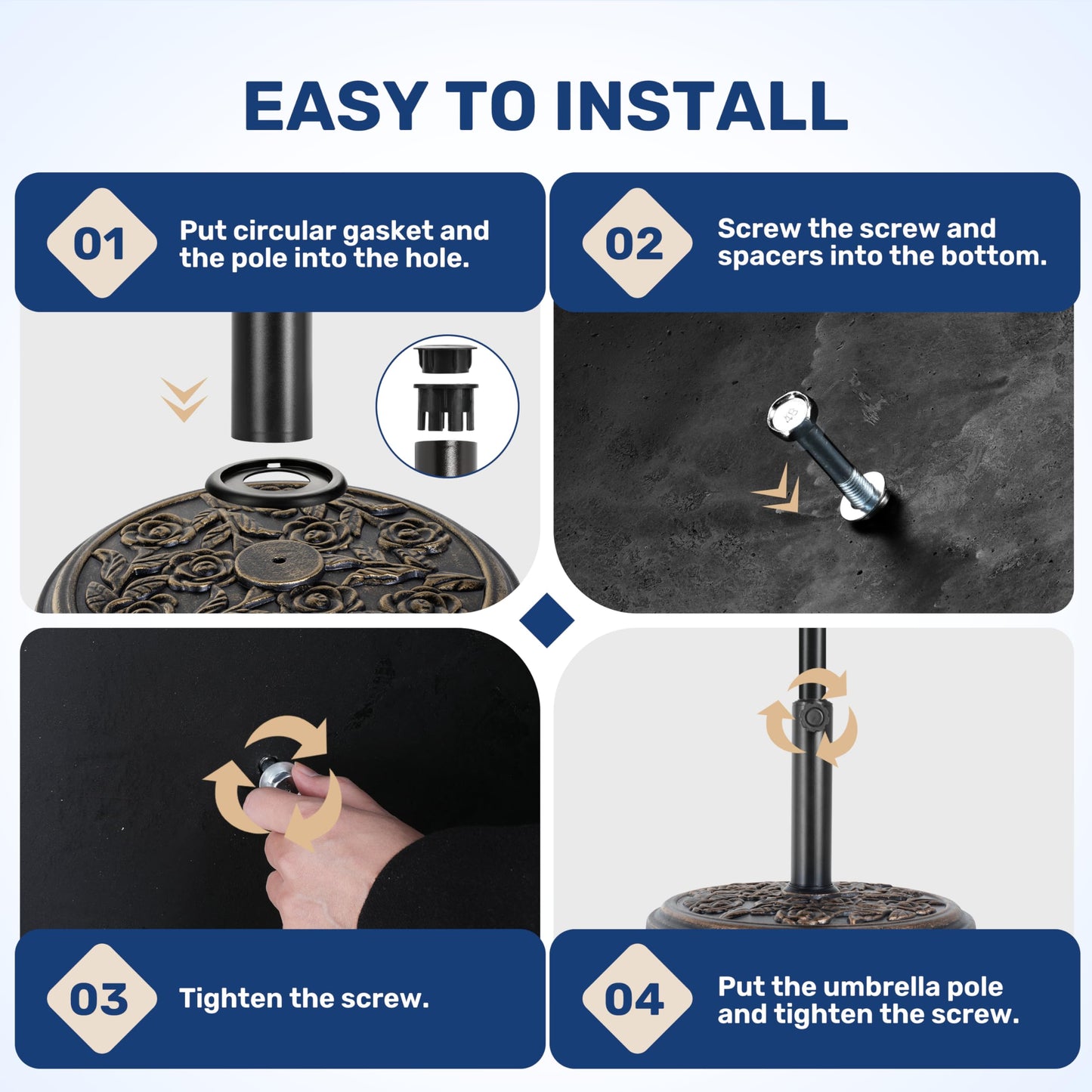 EASY TO INSTALL

01 Put circular gasket and the pole into the hole.

02 Screw the screw and spacers into the bottom.

03 Tighten the screw.

04 Put the umbrella pole and tighten the screw.