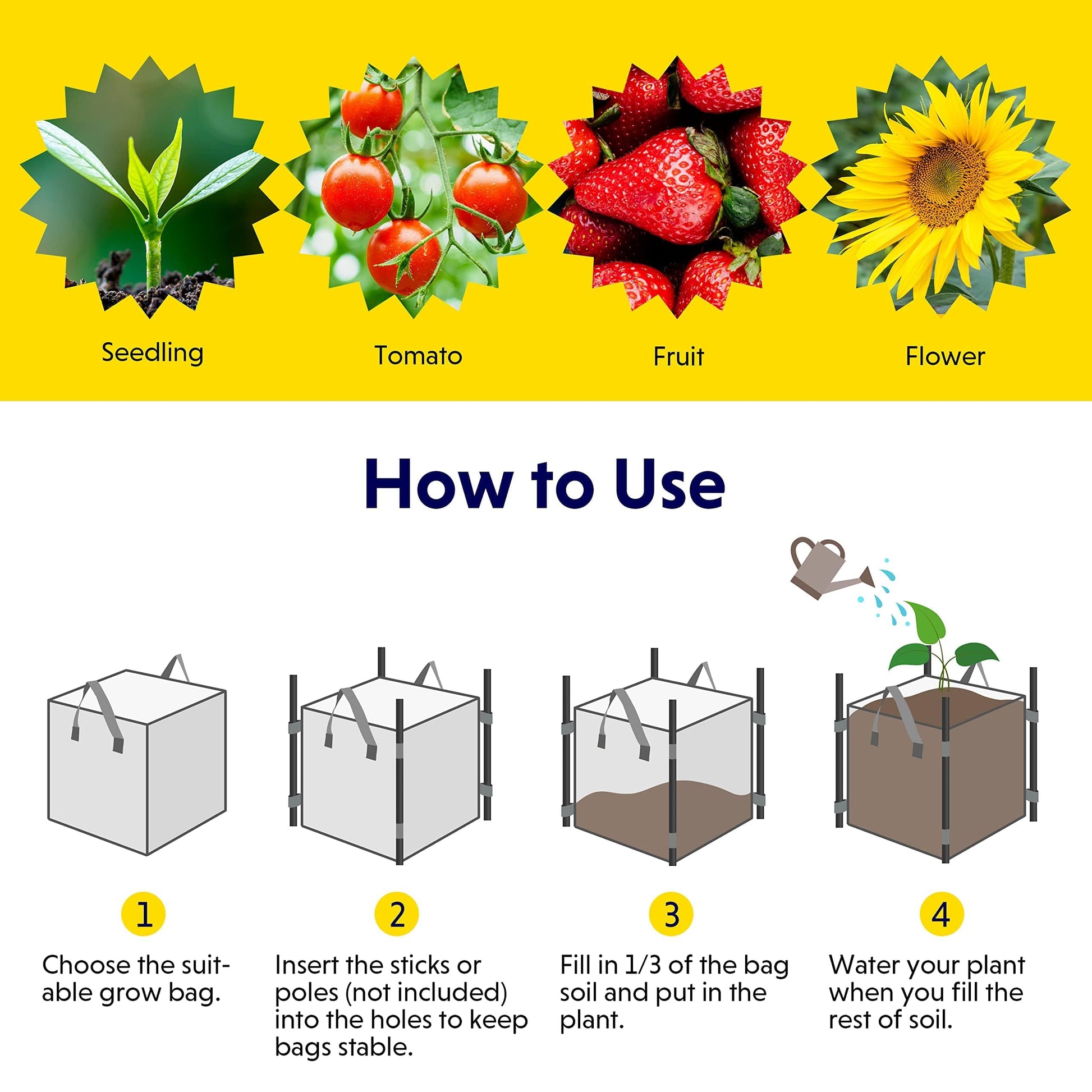 Seedling

Tomato

Fruit

Flower

How to Use

1

Choose the suitable grow bag.

2

Insert the sticks or poles (not included) into the holes to keep bags stable.

3

Fill in 1/3 of the bag soil and put in the plant.

4

Water your plant when you fill the rest of soil.