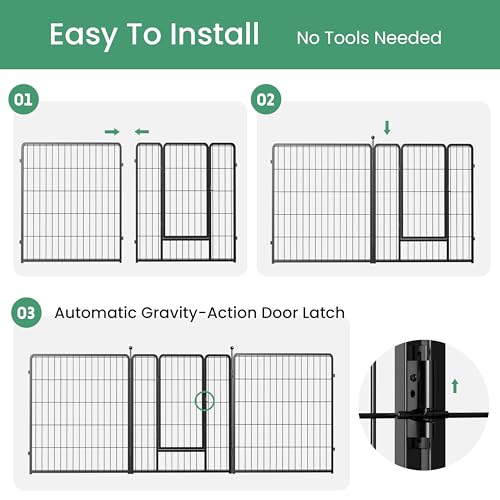 Easy To Install No Tools Needed

01

02

03 Automatic Gravity-Action Door Latch