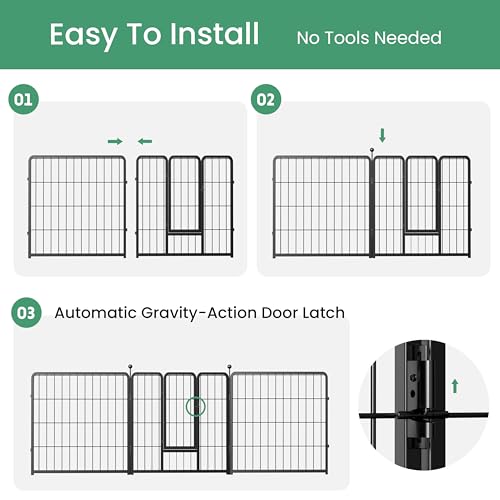 Easy To Install No Tools Needed

01

02

03 Automatic Gravity-Action Door Latch