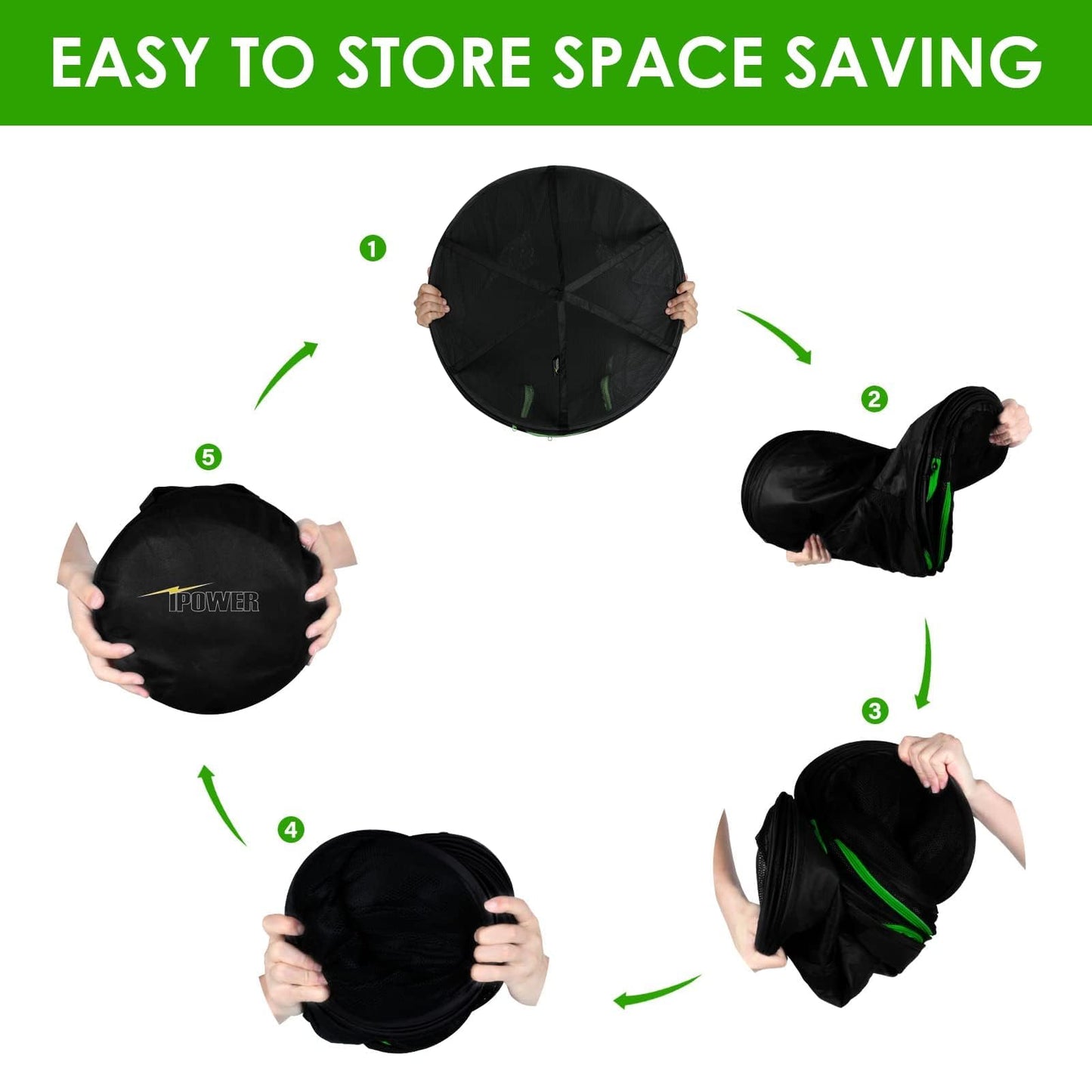 EASY TO STORE SPACE SAVING

1

2

3

4

5

IPOWER