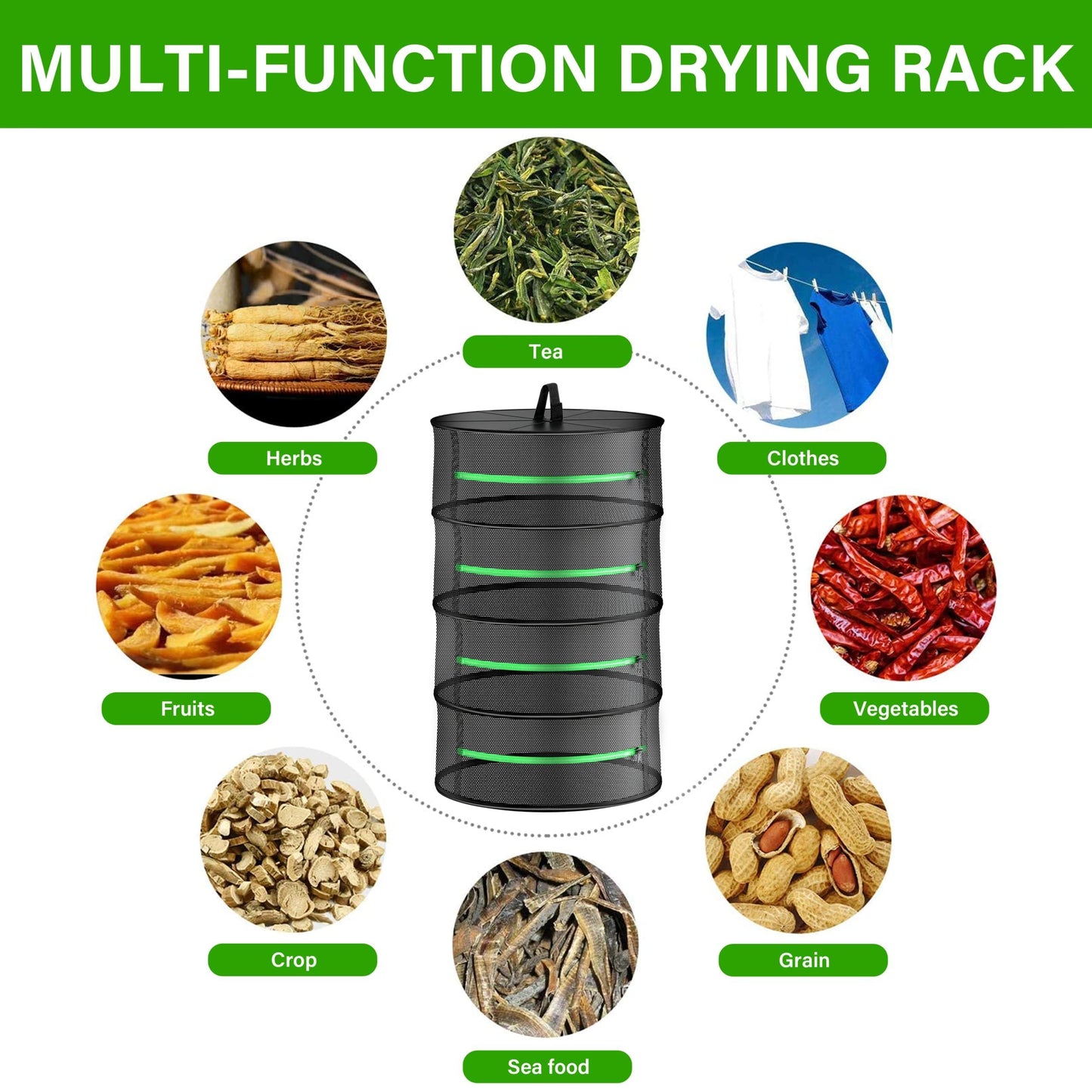 MULTI-FUNCTION DRYING RACK

Tea

Herbs

Clothes

Fruits

Vegetables

Crop

Grain

Sea food