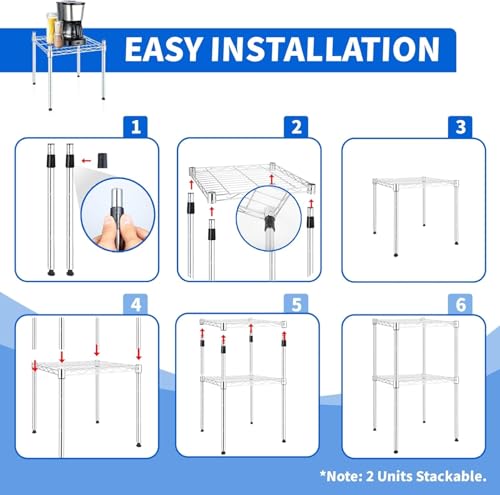 EASY INSTALLATION

1

2

3

4

5

6

*Note: 2 Units Stackable.