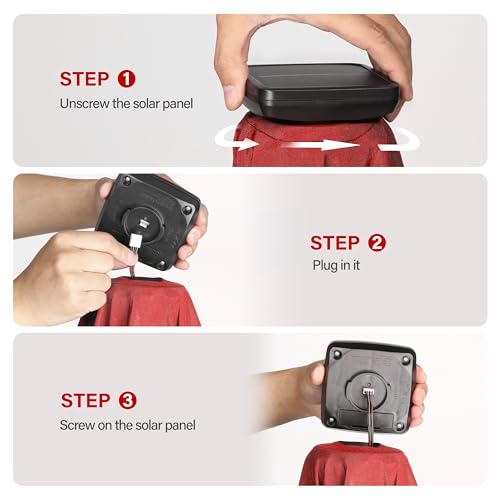 STEP 1
Unscrew the solar panel

STEP 2
Plug in it

STEP 3
Screw on the solar panel