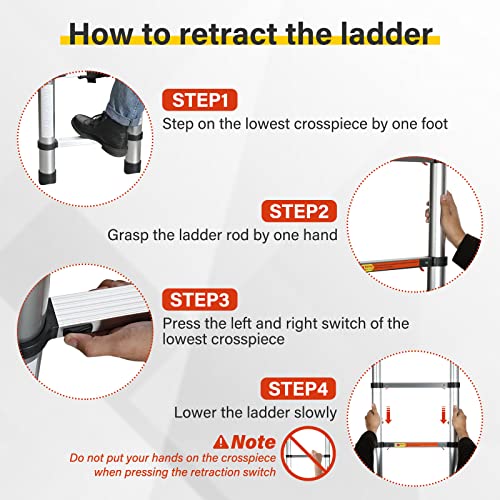 How to retract the ladder

STEP1
Step on the lowest crosspiece by one foot

STEP2
Grasp the ladder rod by one hand

STEP3
Press the left and right switch of the lowest crosspiece

STEP4
Lower the ladder slowly

Note
Do not put your hands on the crosspiece when pressing the retraction switch