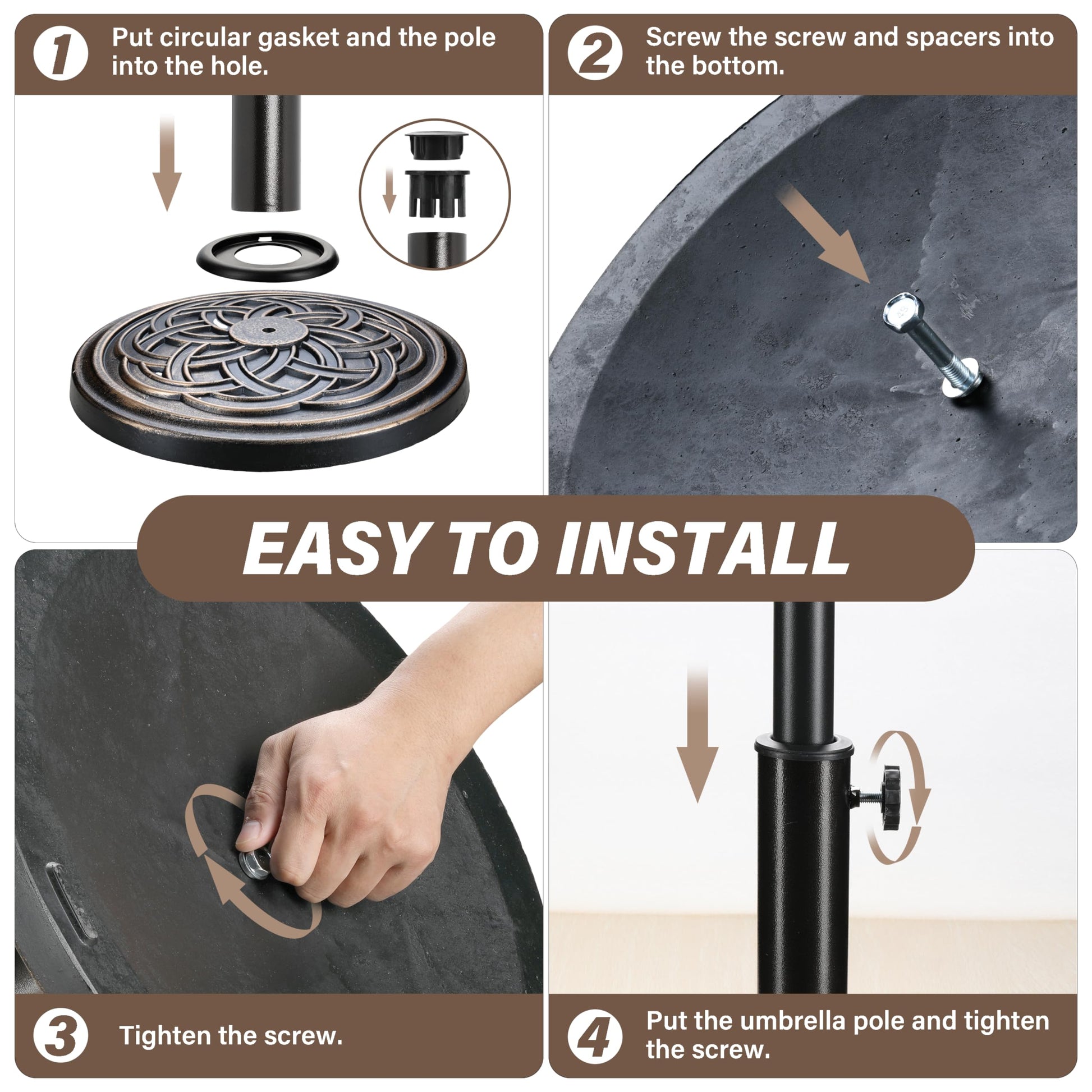 1 Put circular gasket and the pole into the hole.

2 Screw the screw and spacers into the bottom.

EASY TO INSTALL

3 Tighten the screw.

4 Put the umbrella pole and tighten the screw.