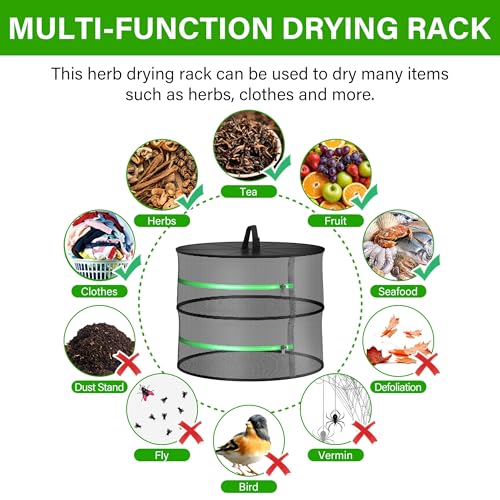 MULTI-FUNCTION DRYING RACK

This herb drying rack can be used to dry many items such as herbs, clothes and more.

Tea

Herbs

Fruit

Clothes

Seafood

Dust Stand

Defoliation

Fly

Vermin

Bird