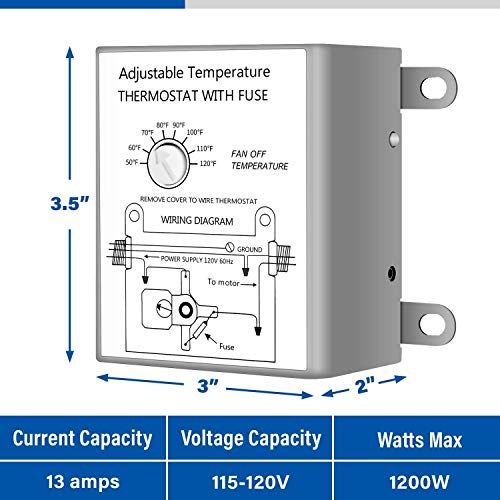 Adjustable Temperature
THERMOSTAT WITH FUSE

50°F 60°F 70°F 80°F 90°F 100°F 110°F 120°F

FAN OFF TEMPERATURE

REMOVE COVER TO WIRE THERMOSTAT

WIRING DIAGRAM

GROUND

POWER SUPPLY 120V 60Hz

To motor

Fuse

3.5"

3"

2"

| Current Capacity | Voltage Capacity | Watts Max |
|---|---|---|
| 13 amps | 115-120V | 1200W |