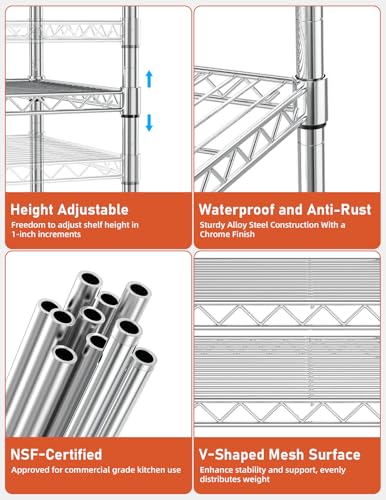 Height Adjustable
Freedom to adjust shelf height in 1-inch increments

Waterproof and Anti-Rust
Sturdy Alloy Steel Construction With a Chrome Finish

NSF-Certified
Approved for commercial grade kitchen use

V-Shaped Mesh Surface
Enhance stability and support, evenly distributes weight