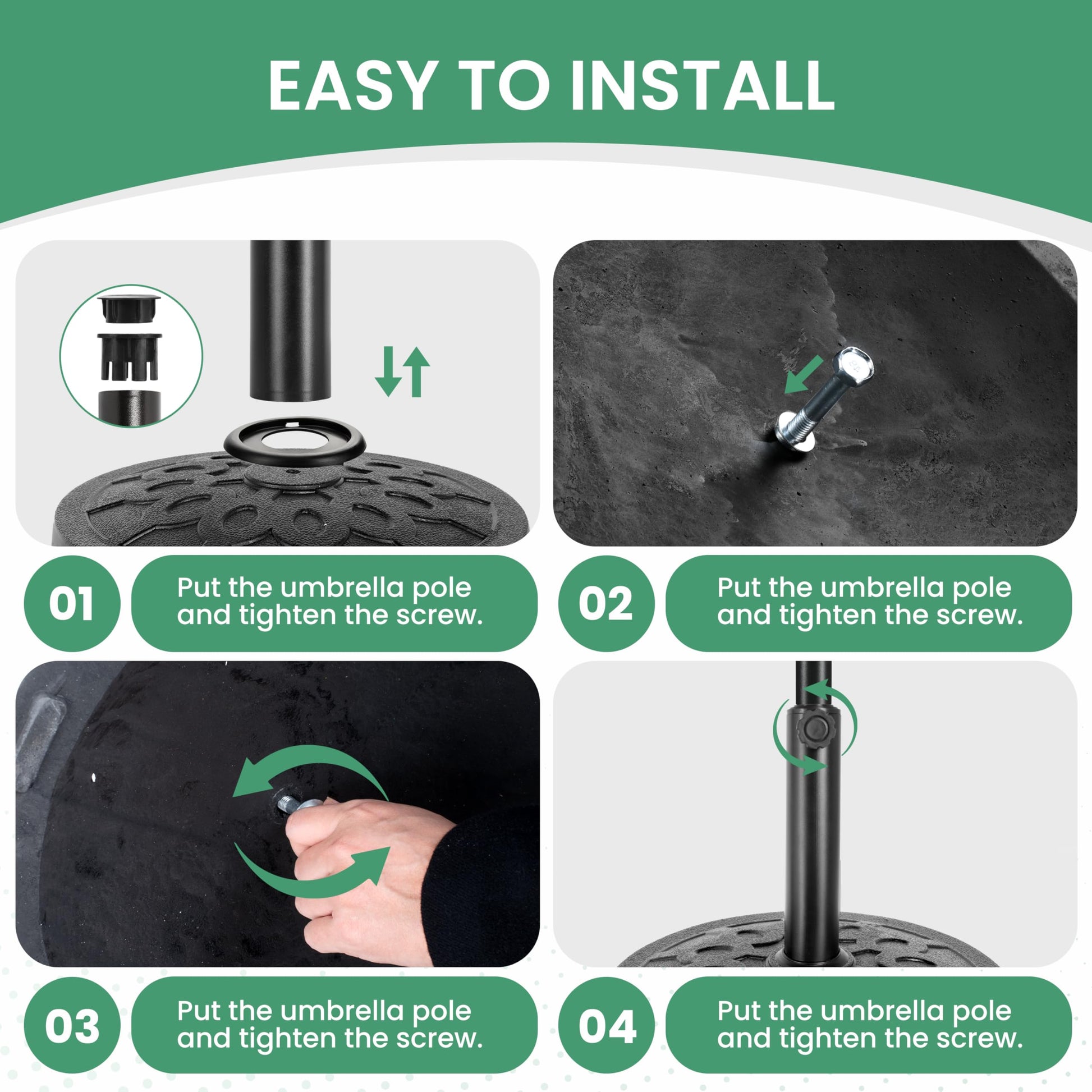 EASY TO INSTALL

01

Put the umbrella pole and tighten the screw.

02

Put the umbrella pole and tighten the screw.

03

Put the umbrella pole and tighten the screw.

04

Put the umbrella pole and tighten the screw.