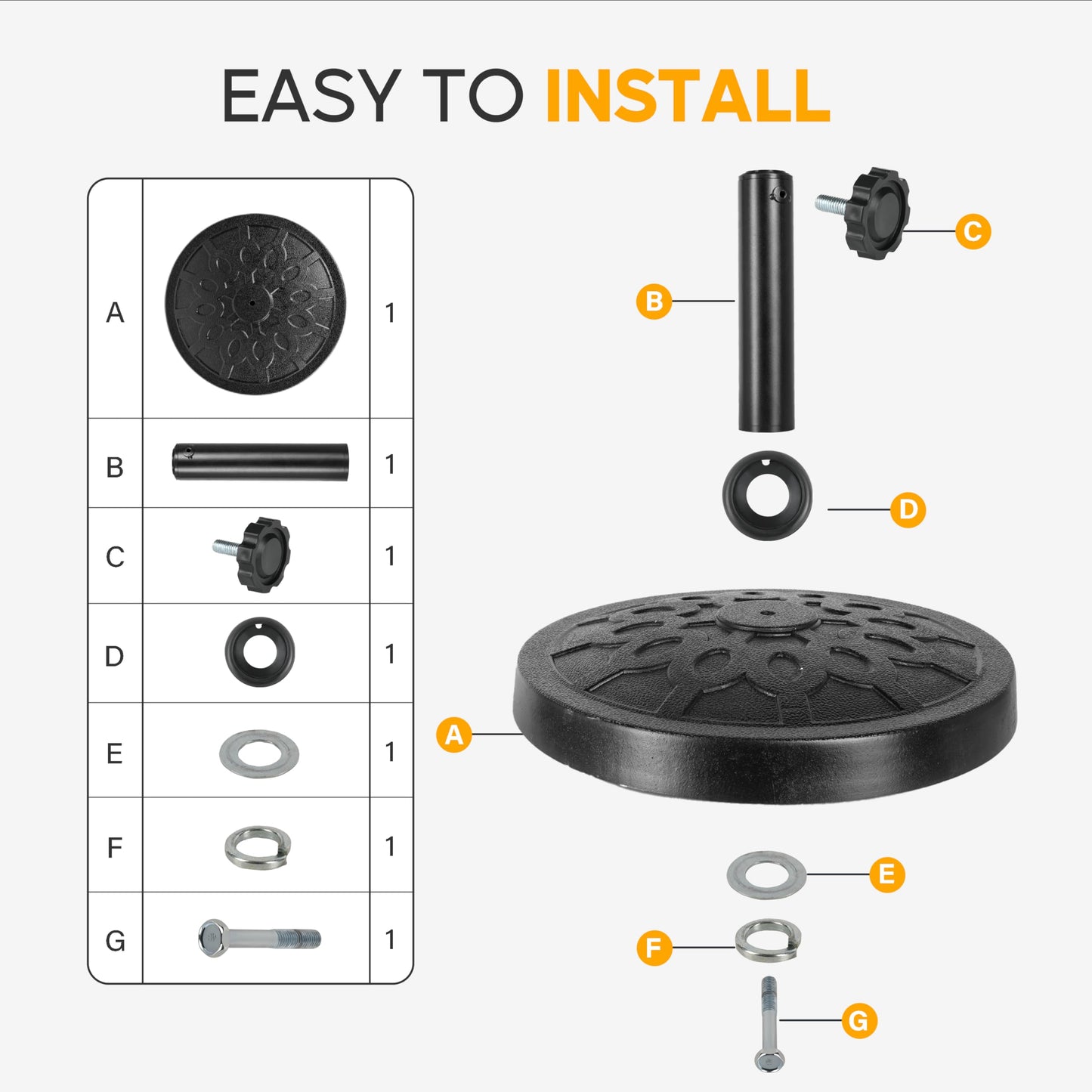 EASY TO INSTALL

| A | | 1 |
|---|---|---|
| B | | 1 |
| C | | 1 |
| D | | 1 |
| E | | 1 |
| F | | 1 |
| G | | 1 |

C
B
D
A
E
F
G