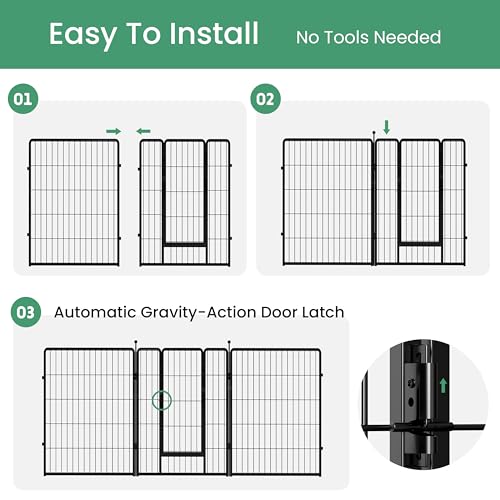 Easy To Install No Tools Needed

01

02

03 Automatic Gravity-Action Door Latch