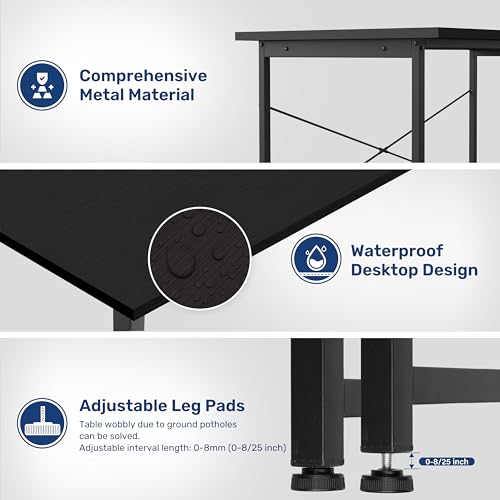 Comprehensive Metal Material

Waterproof Desktop Design

Adjustable Leg Pads

Table wobbly due to ground potholes can be solved.
Adjustable interval length: 0-8mm (0-8/25 inch)

0-8/25 inch