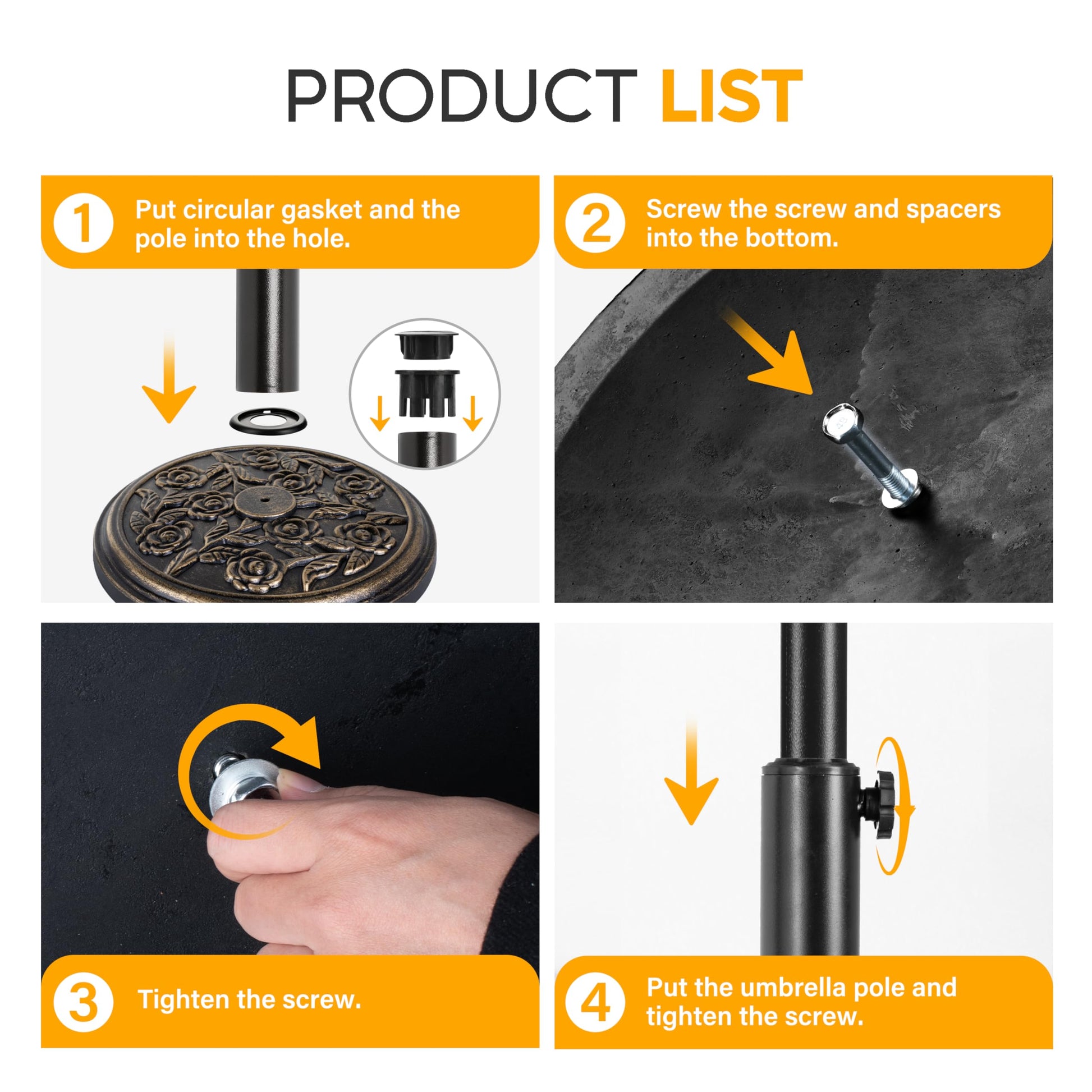 PRODUCT LIST

1 Put circular gasket and the pole into the hole.

2 Screw the screw and spacers into the bottom.

3 Tighten the screw.

4 Put the umbrella pole and tighten the screw.