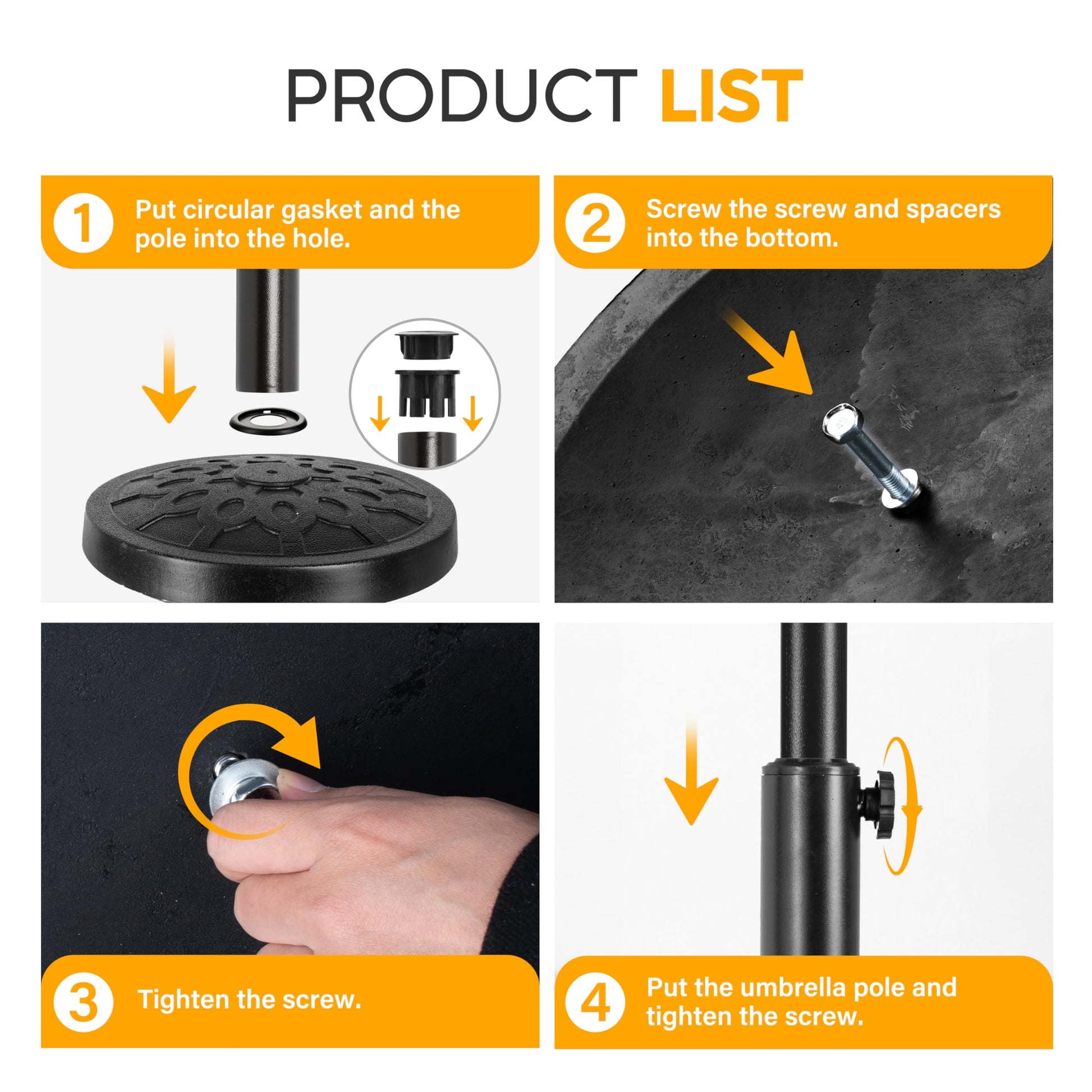 PRODUCT LIST

1 Put circular gasket and the pole into the hole.

2 Screw the screw and spacers into the bottom.

3 Tighten the screw.

4 Put the umbrella pole and tighten the screw.