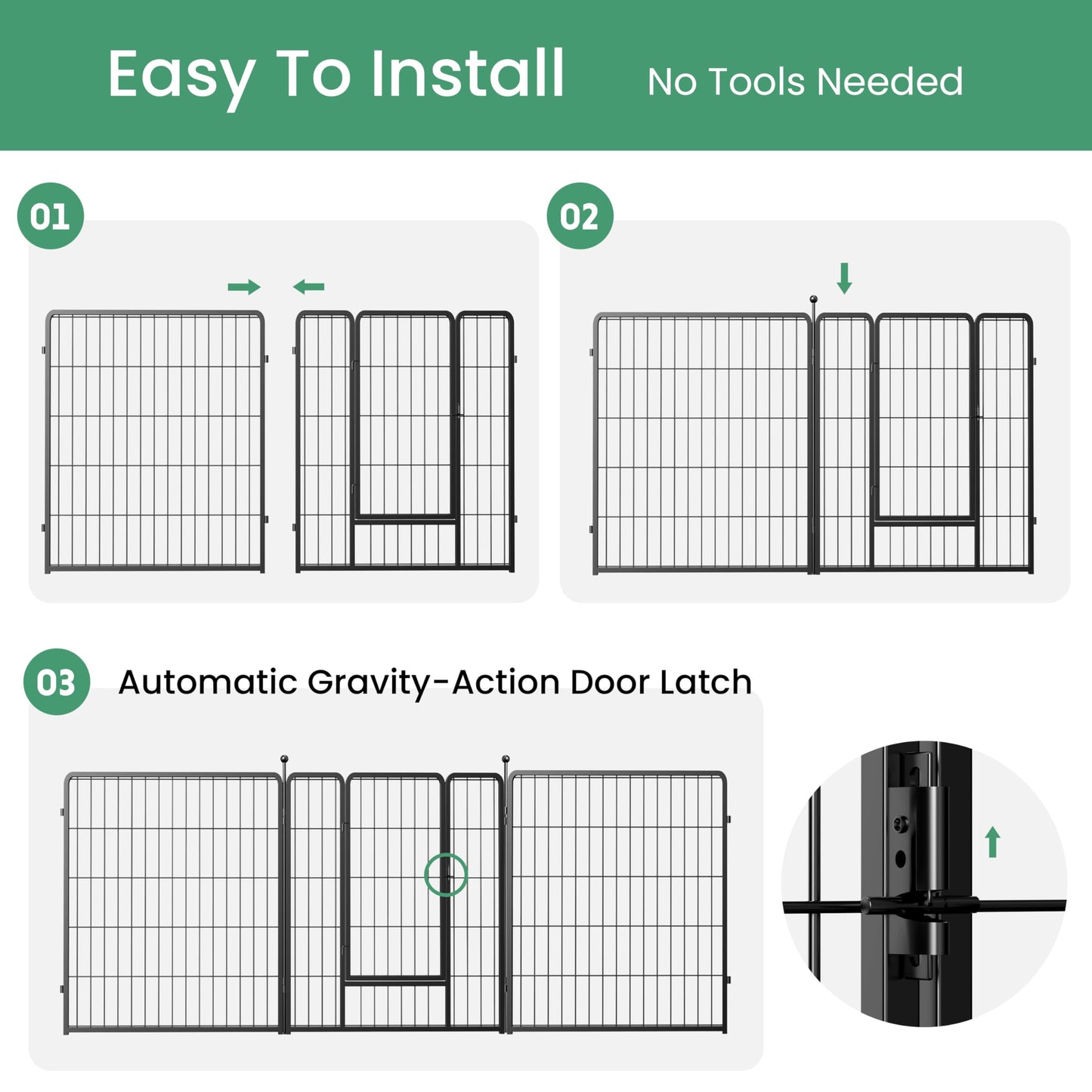 Easy To Install No Tools Needed

01

02

03 Automatic Gravity-Action Door Latch