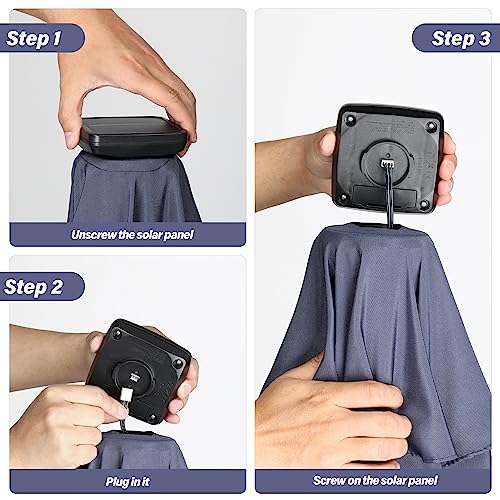 Step 1

Unscrew the solar panel

Step 2

Plug in it

Step 3

Screw on the solar panel