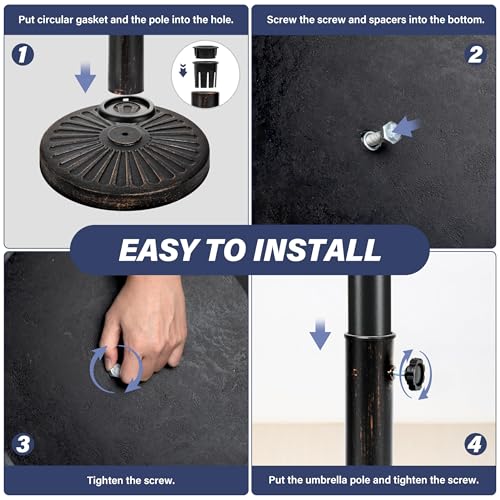 Put circular gasket and the pole into the hole.

1

Screw the screw and spacers into the bottom.

2

EASY TO INSTALL

3

Tighten the screw.

4

Put the umbrella pole and tighten the screw.