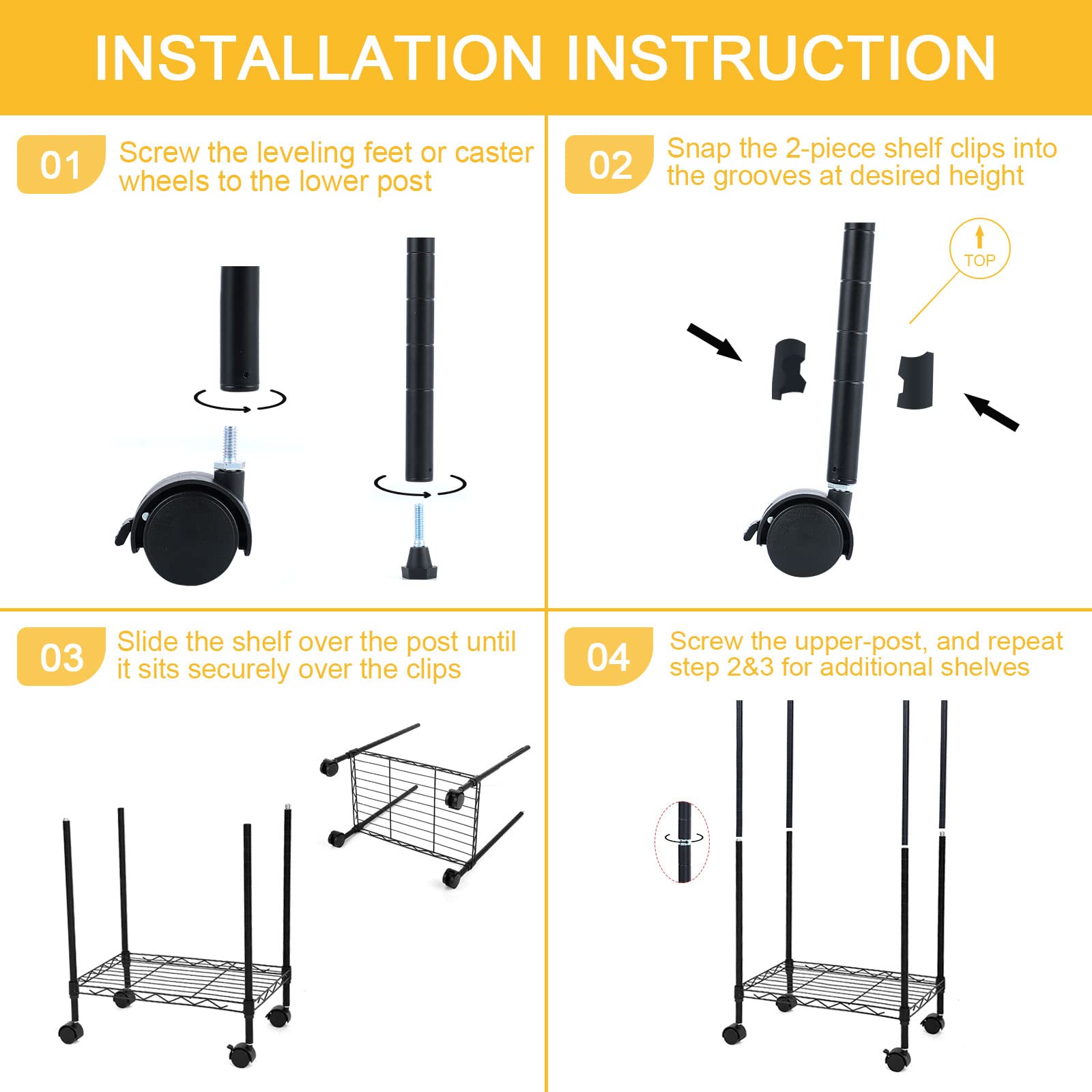 INSTALLATION INSTRUCTION

01 Screw the leveling feet or caster wheels to the lower post

02 Snap the 2-piece shelf clips into the grooves at desired height

TOP

03 Slide the shelf over the post until it sits securely over the clips

04 Screw the upper-post, and repeat step 2&3 for additional shelves