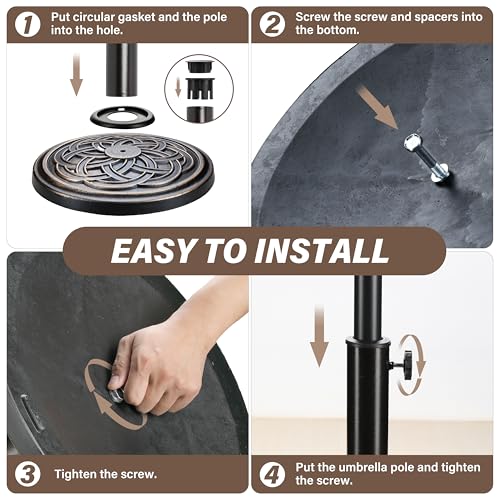 1 Put circular gasket and the pole into the hole.

2 Screw the screw and spacers into the bottom.

EASY TO INSTALL

3 Tighten the screw.

4 Put the umbrella pole and tighten the screw.