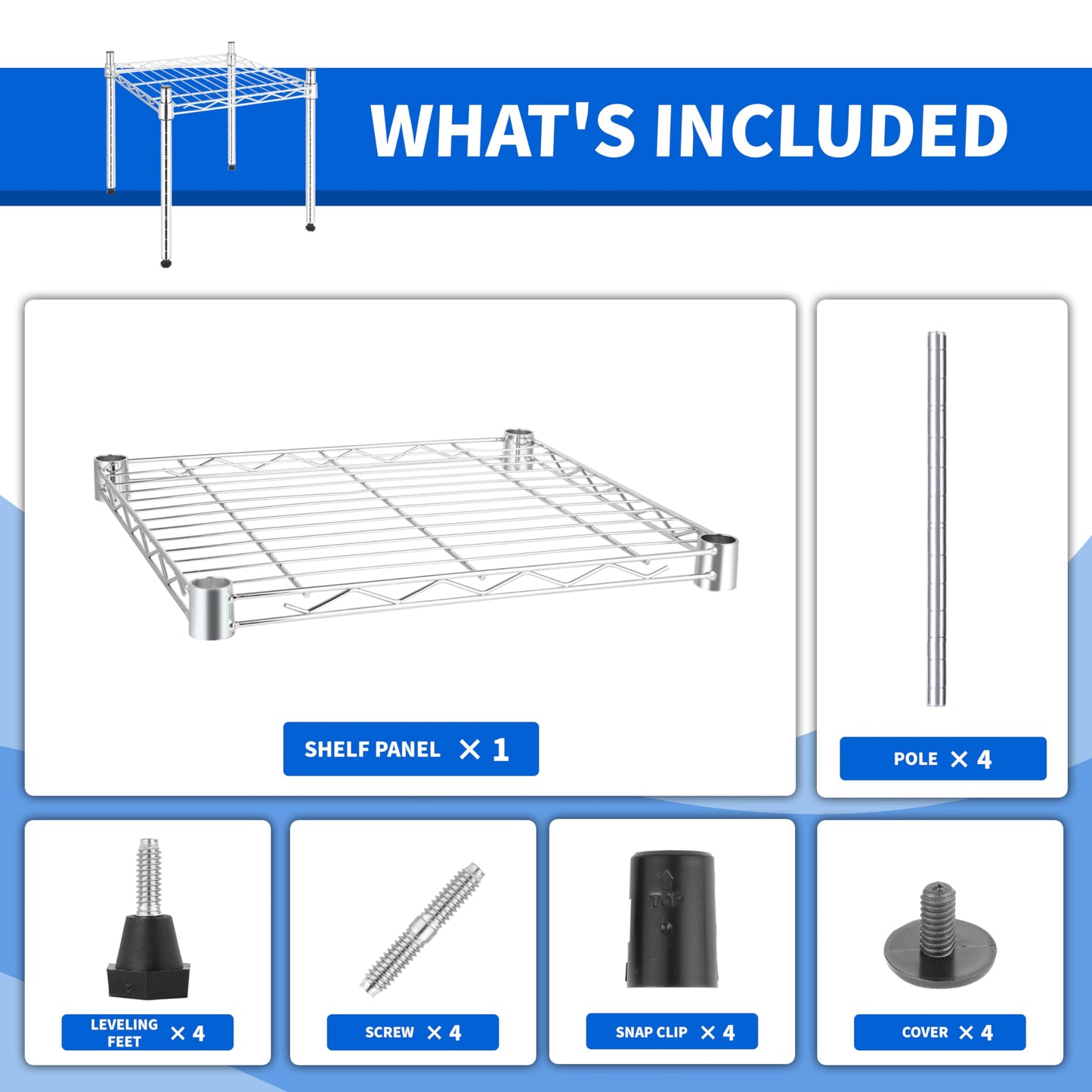 WHAT'S INCLUDED

SHELF PANEL × 1

POLE × 4

LEVELING FEET × 4

SCREW × 4

TOP

SNAP CLIP × 4

COVER × 4